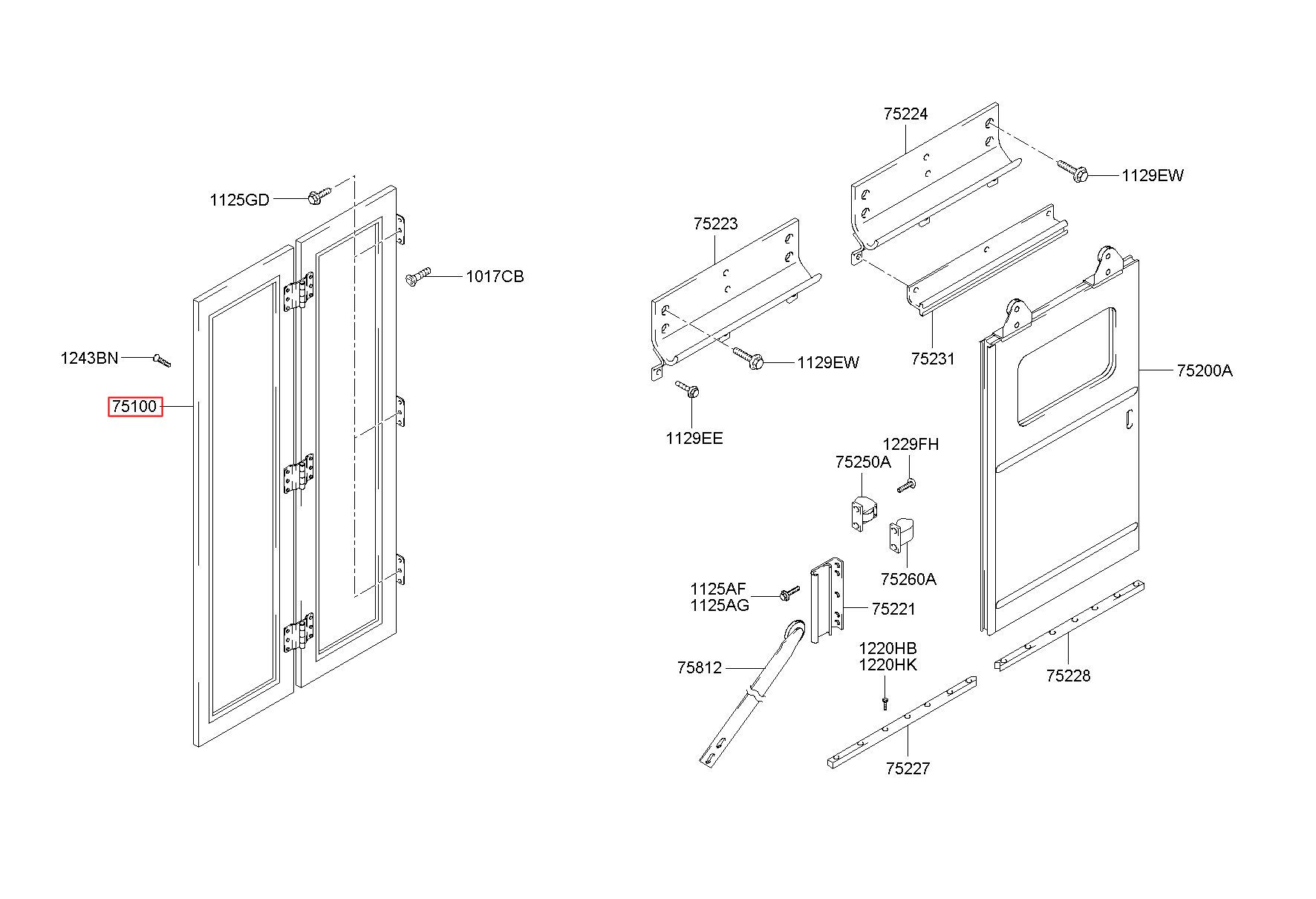 1125GD
1017CB
1243BN
75100
75224
1129EW
75223
1129EW
75231
75200A
1129EE
1229FH
75250A
75260A
1125AF
1125AG
75221
75812
1220HB
1220HK
75228
75227