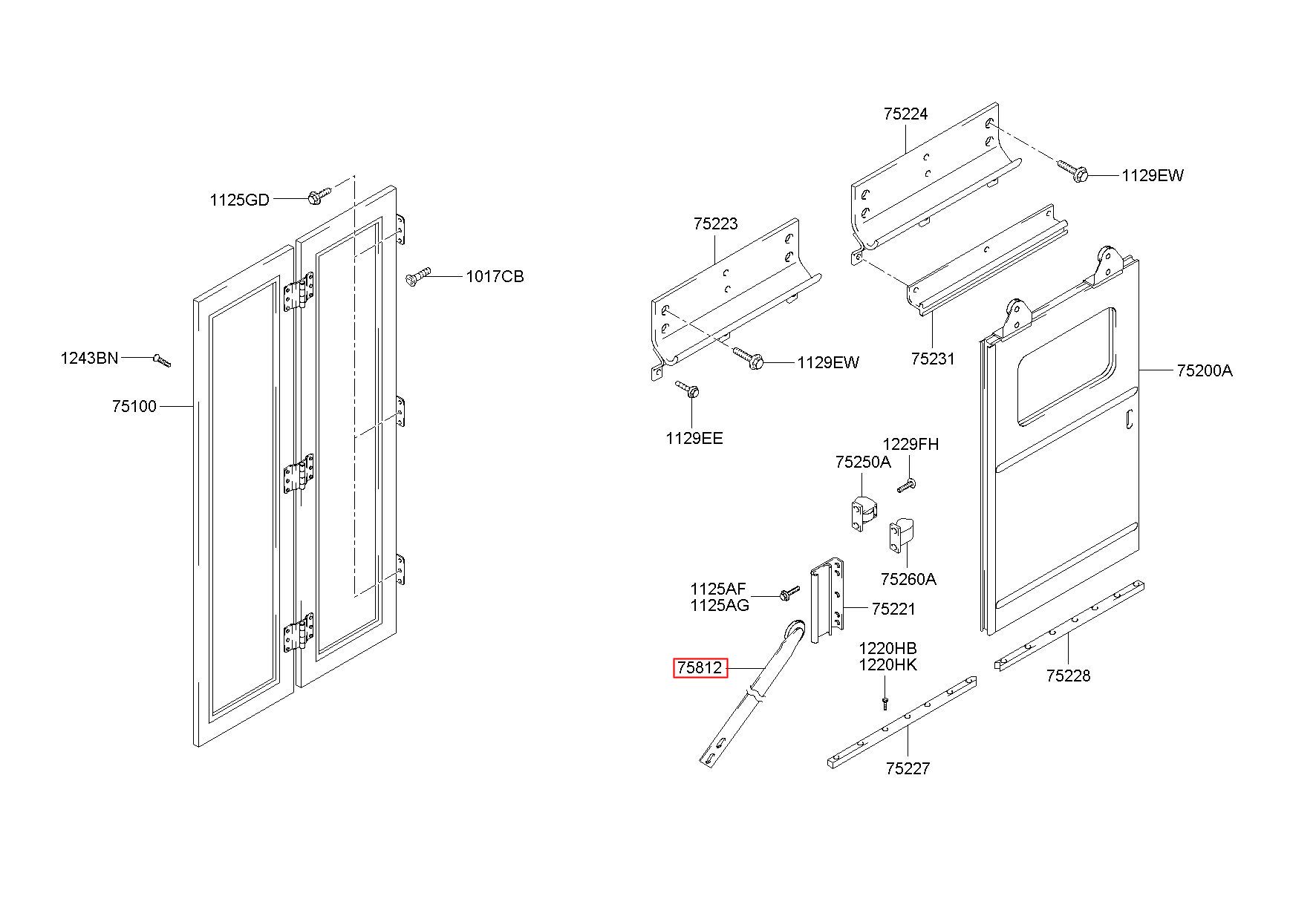 1125GD
1017CB
1243BN
75100
75224
1129EW
75223
1129EW
75231
75200A
1129EE
1229FH
75250A
75260A
1125AF
1125AG
75221
1220HB
1220HK
75812
75228
75227