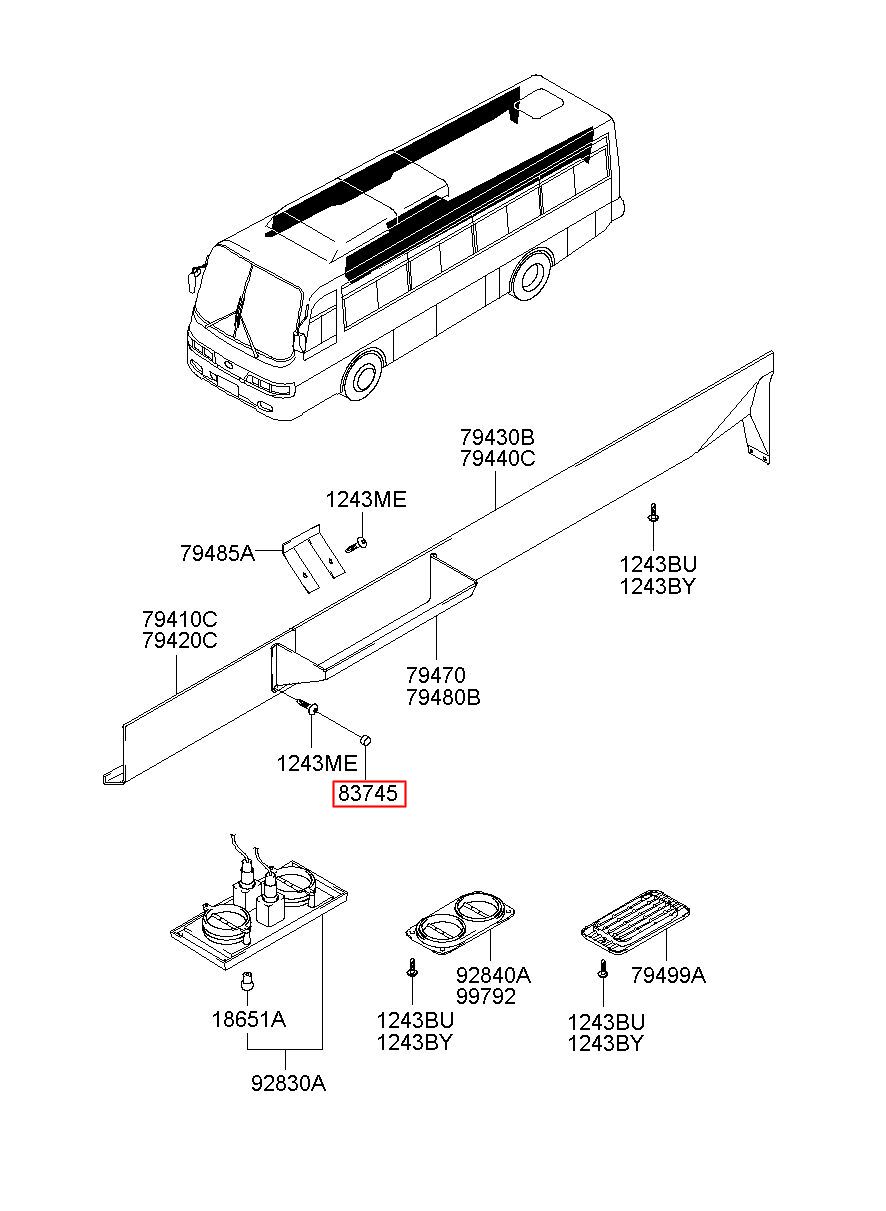 79430B
79440C

1243ME

79485A

1243BU
1243BY

79410C
79420C

79470
79480B

1243ME

83745

92840A
99792

79499A

18651A

1243BU
1243BY

1243BU
1243BY

92830A