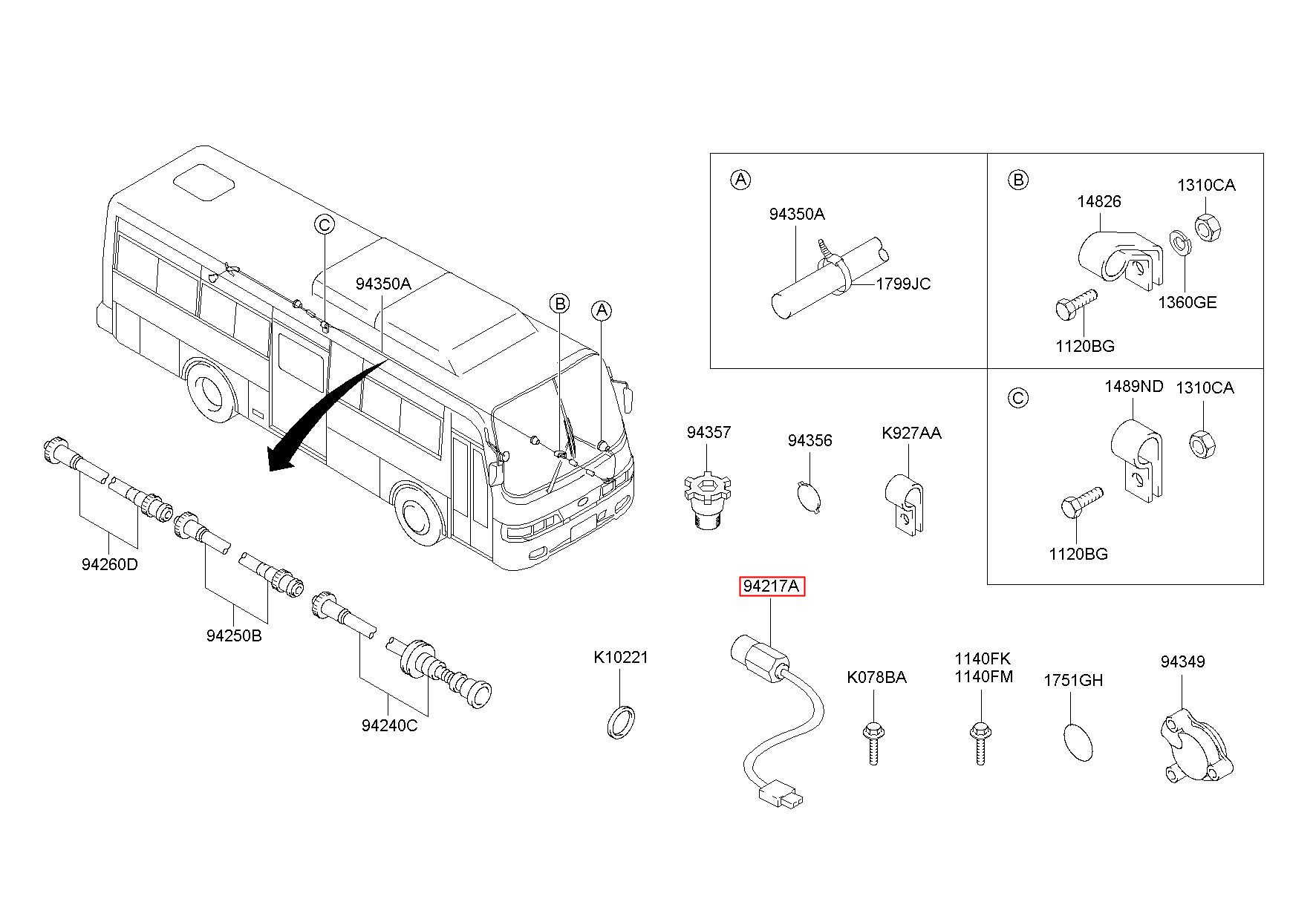 C
94350A
B
A
94260D
94250B
94240C
A
94350A
1799JC
B
14826
1310CA
1360GE
1120BG
C
1489ND
1310CA
1120BG
94357
94356
K927AA
94217A
K10221
K078BA
1140FK
1140FM
1751GH
94349