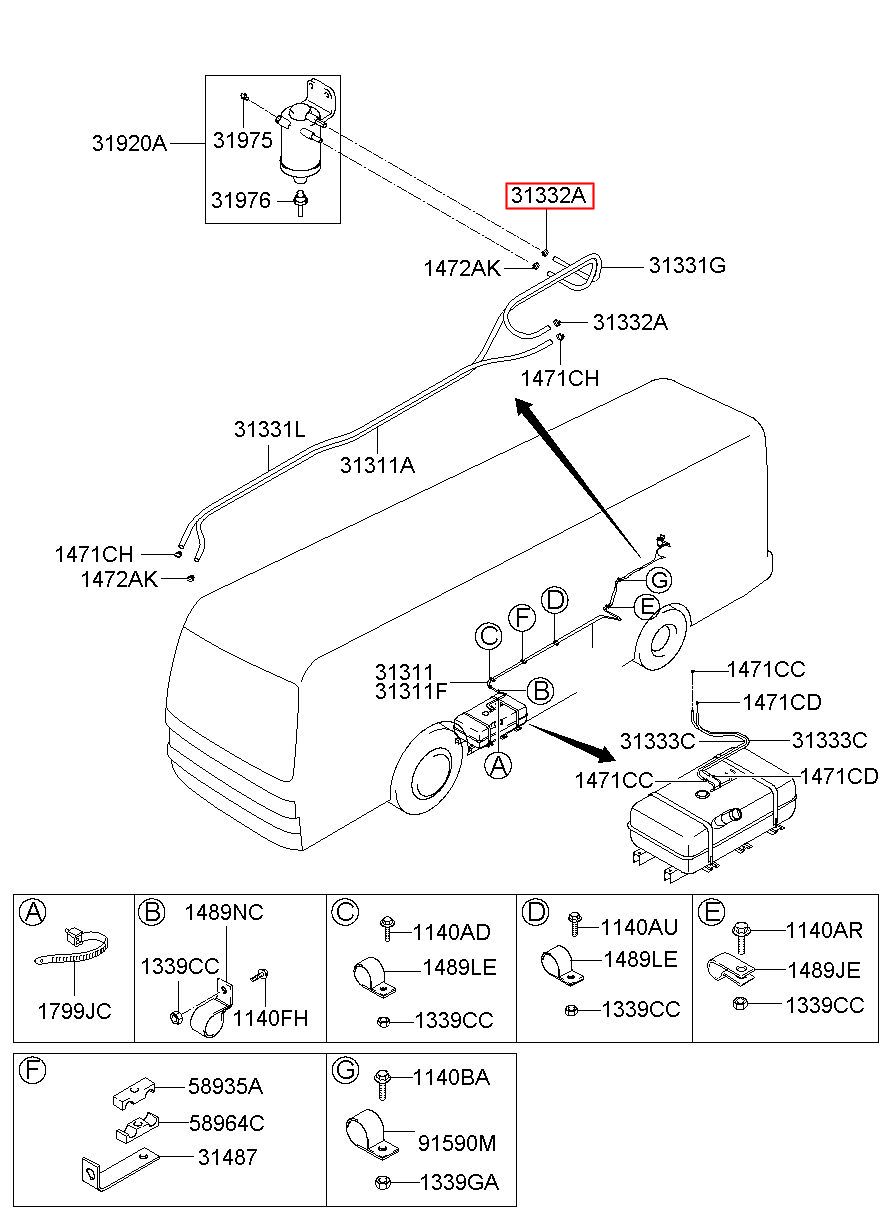 31920A
31975
31976
31332A
1472AK
31331G
31332A
1471CH
31331L
31311A
1471CH
1472AK
G
E
D
F
C
31311
31311F
B
A
1471CC
1471CD
31333C
31333C
1471CC
1471CD

A
1799JC

B
1489NC
1339CC
1140FH

C
1140AD
1489LE
1339CC

D
1140AU
1489LE
1339CC

E
1140AR
1489JE
1339CC

F
58935A
58964C
31487

G
1140BA
91590M
1339GA