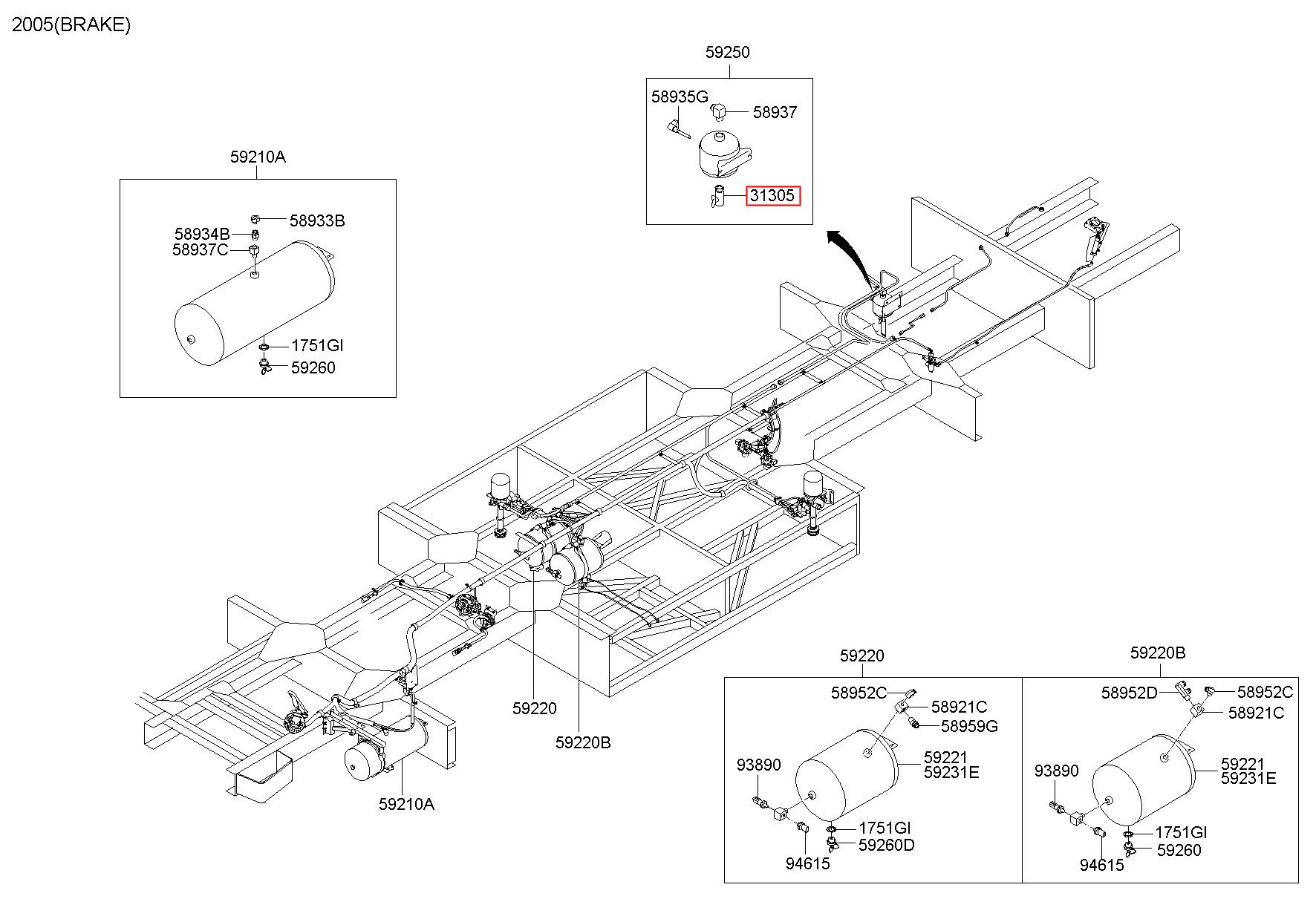 2005(BRAKE)

59250
58935G
58937
31305

59210A
58933B
58934B
58937C
1751GI
59260

59220
59220B
59210A

59220
58952C
58921C
58959G
59221
59231E
93890
1751GI
59260D
94615

59220B
58952D
58952C
58921C
59221
59231E
93890
1751GI
59260
94615