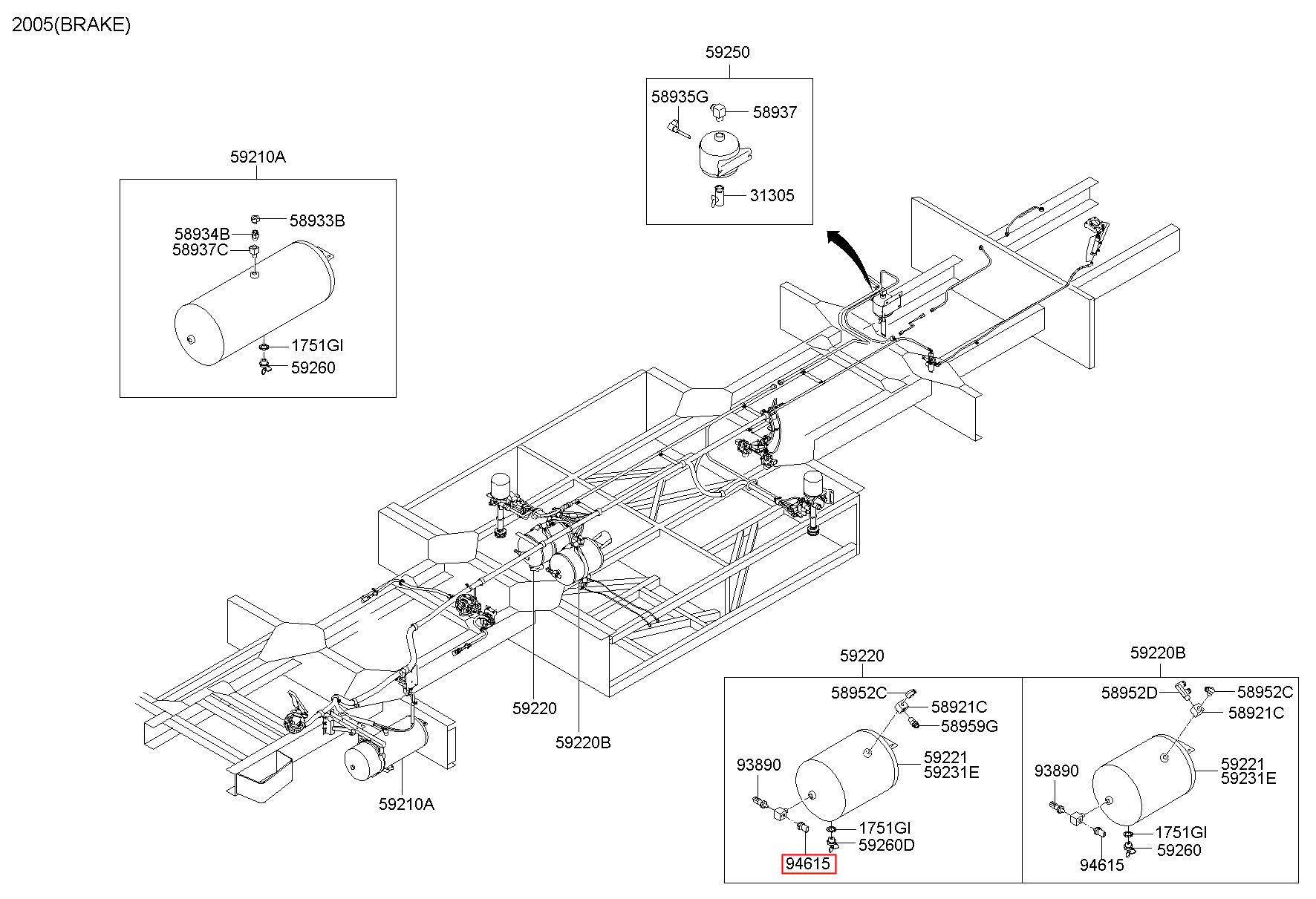 2005(BRAKE)

59250
58935G
58937
31305

59210A
58933B
58934B
58937C
1751GI
59260

59220
59220B
59210A

59220
58952C
58921C
58959G
59221
59231E
93890
1751GI
59260D
94615

59220B
58952D
58952C
58921C
59221
59231E
93890
1751GI
59260
94615