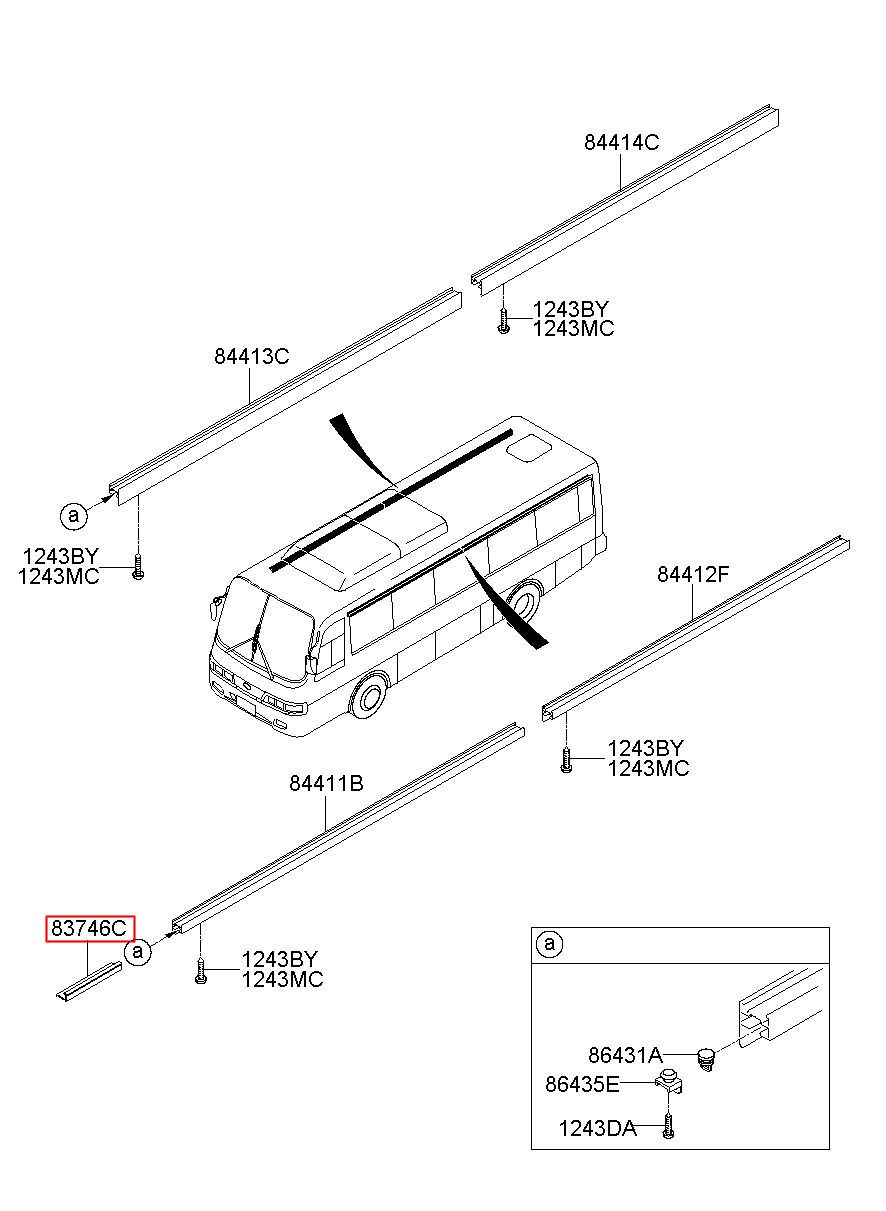 84414C

1243BY
1243MC

84413C

a

1243BY
1243MC

84412F

1243BY
1243MC

84411B

83746C

a

1243BY
1243MC

a

86431A

86435E

1243DA