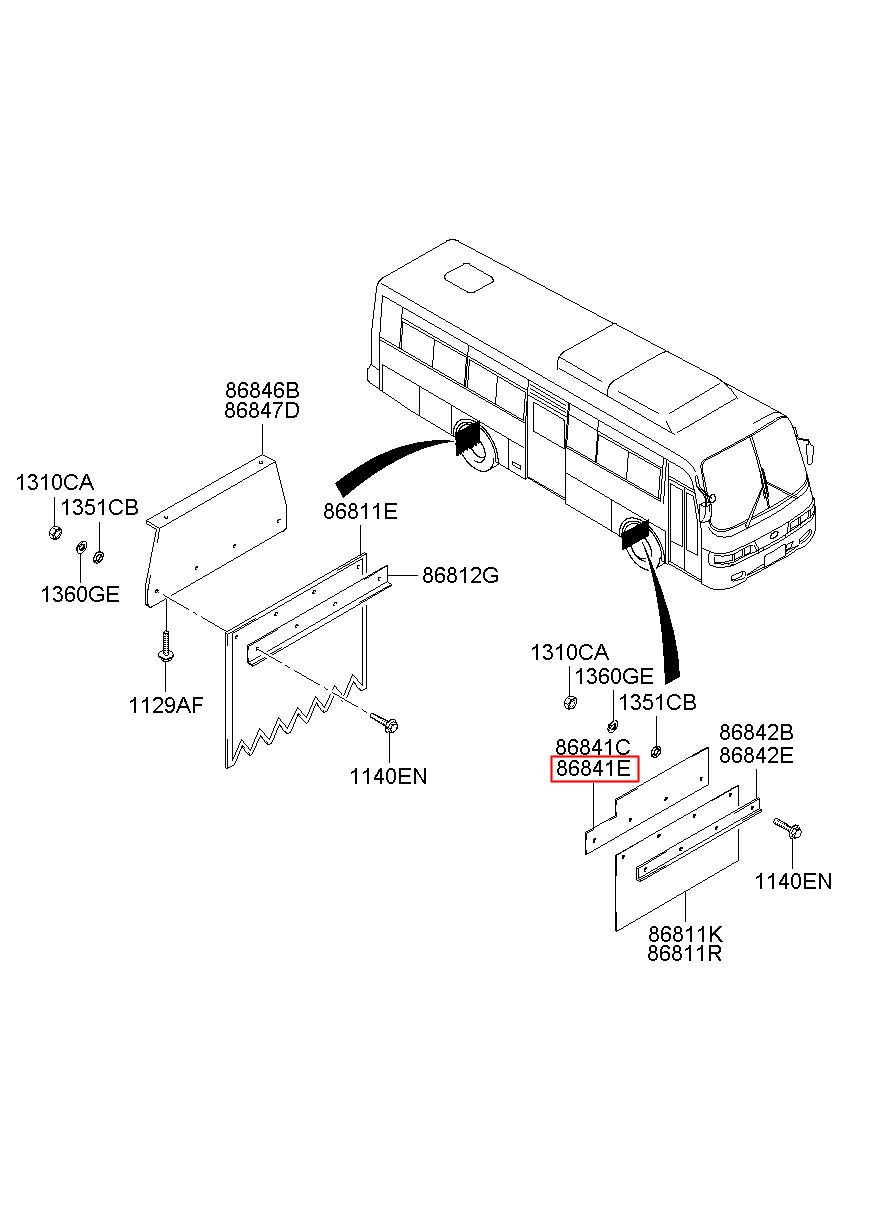 86846B
86847D

1310CA
1351CB
1360GE

86811E
86812G

1129AF

1140EN

1310CA
1360GE
1351CB
86841C
86841E
86842B
86842E

1140EN

86811K
86811R