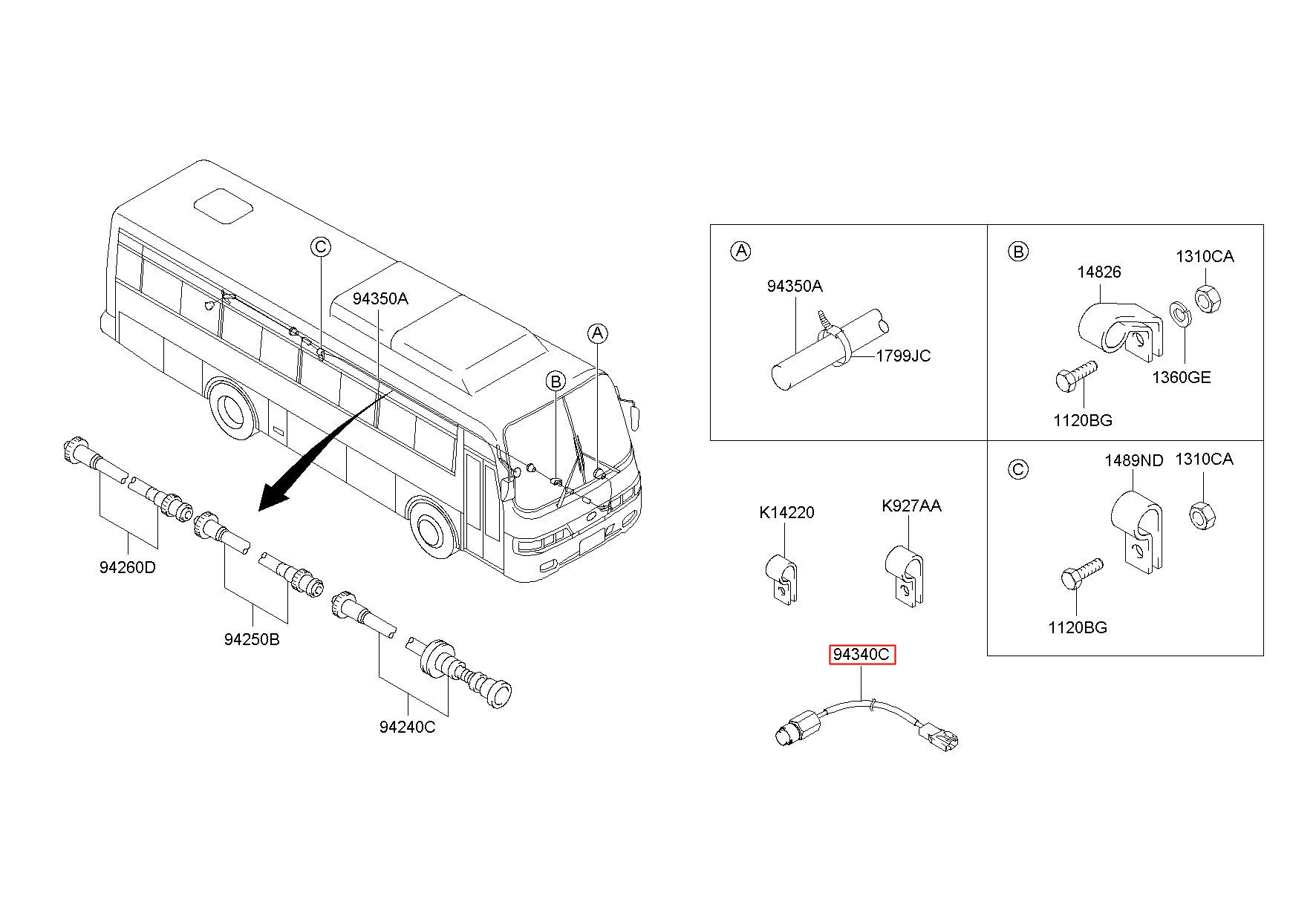 C
94350A
A
B
94260D
94250B
94240C

A
94350A
1799JC

B
14826
1310CA
1360GE
1120BG

K14220
K927AA

C
1489ND
1310CA
1120BG

94340C