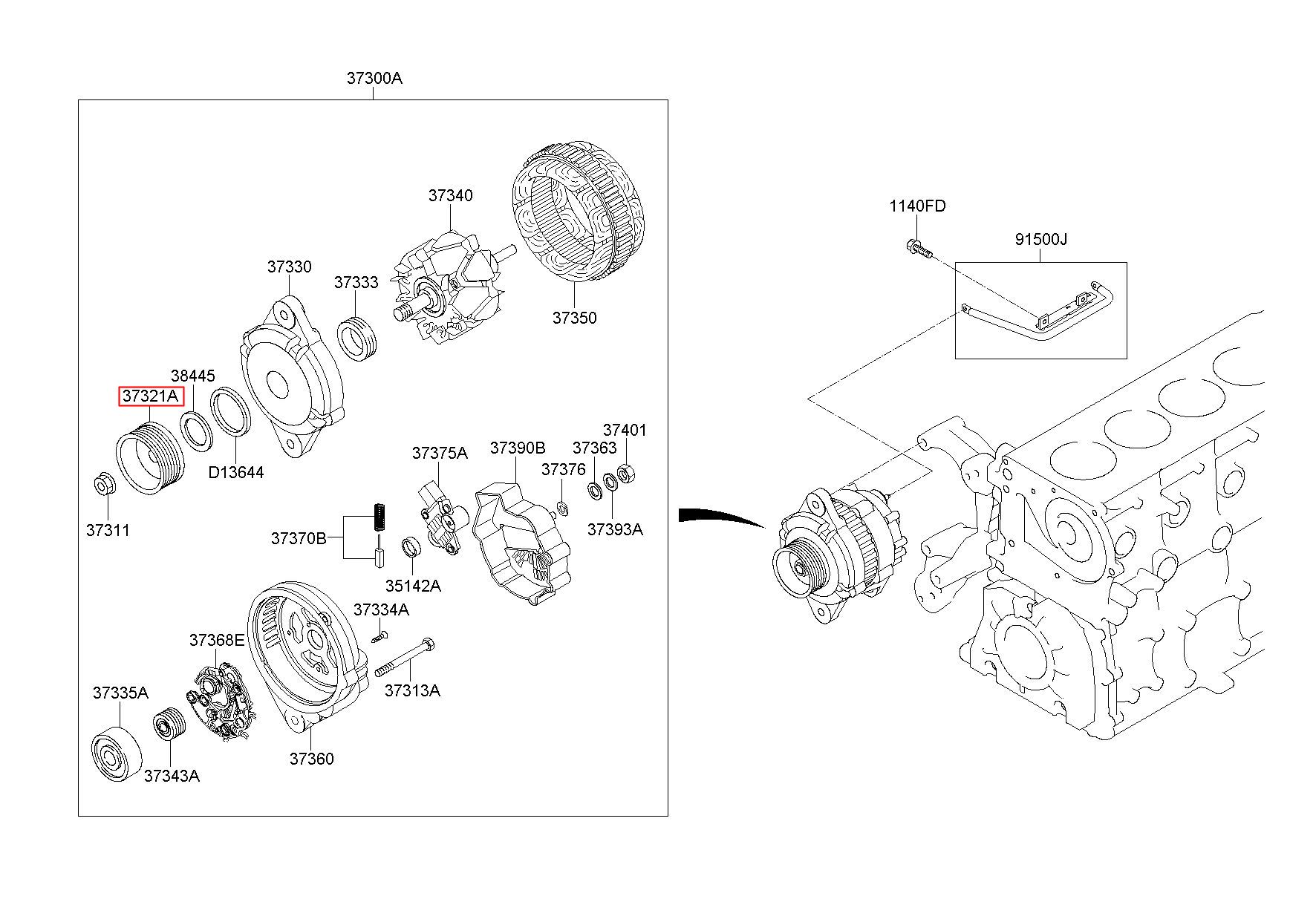 37300A

37340
37330
37333
37350
38445
37321A
D13644
37311
37375A
37390B
37363
37401
37376
37393A
37370B
35142A
37334A
37368E
37313A
37335A
37343A
37360

1140FD
91500J