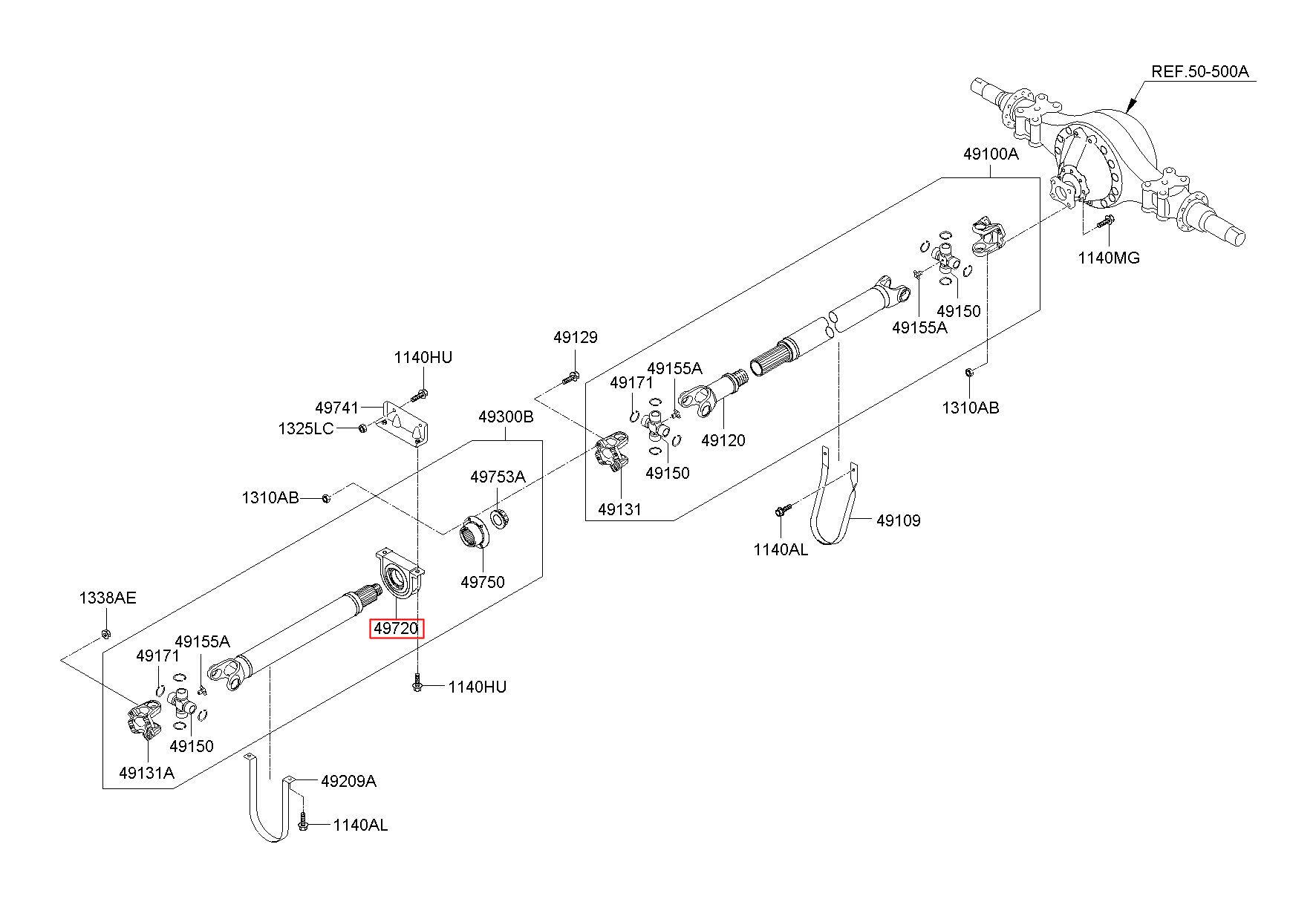 REF.50-500A

49100A

1140MG

49150

49155A

1310AB

49129

1140HU

49155A

49171

49741

1325LC

49300B

49120

49150

49753A

1310AB

49131

49109

1140AL

49750

1338AE

49720

49155A

49171

1140HU

49150

49131A

49209A

1140AL