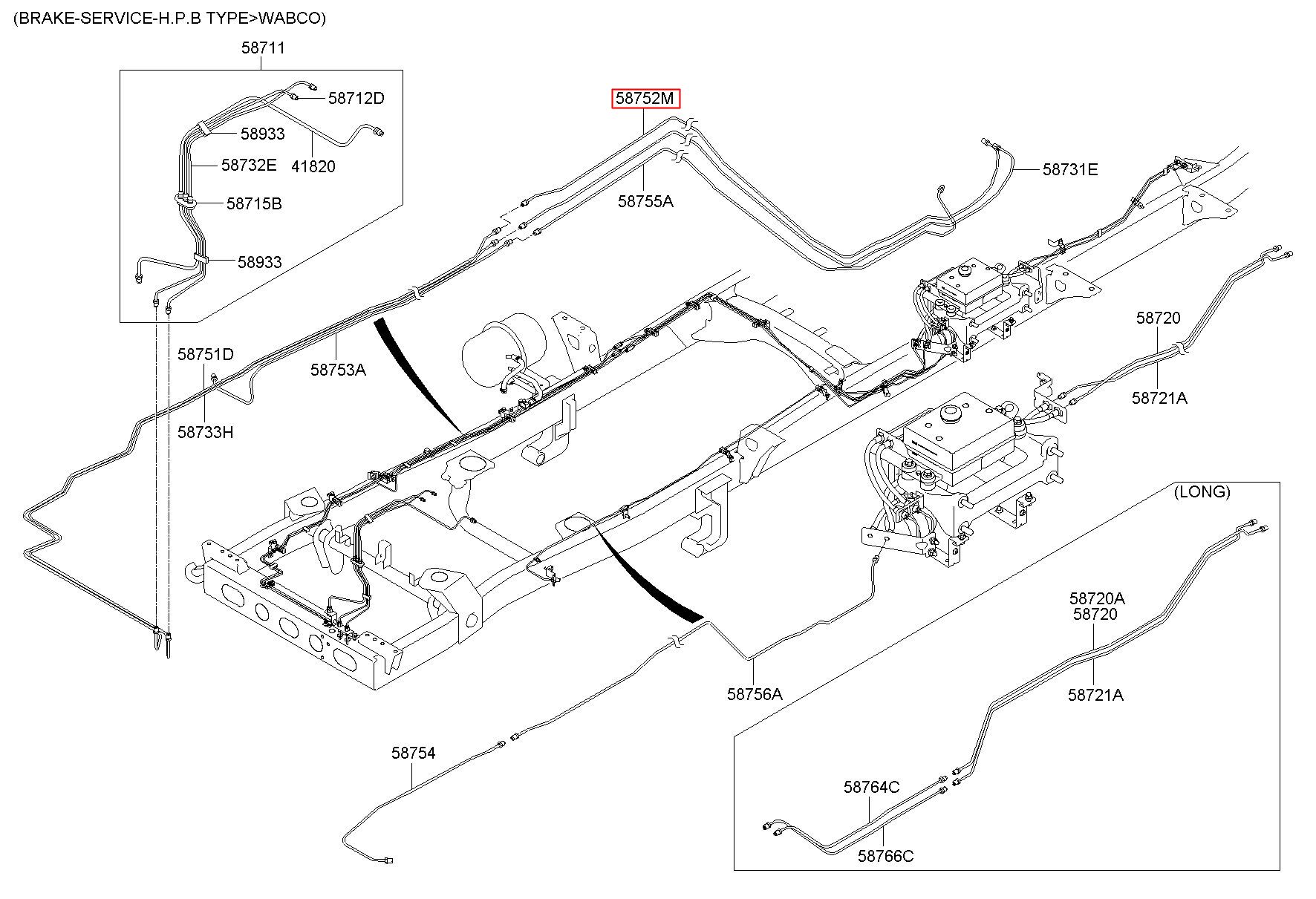 (BRAKE-SERVICE-H.P.B TYPE>WABCO)

58711
58712D
58933
58732E
41820
58715B
58933

58752M
58755A
58731E

58751D
58753A
58733H

58720
58721A

(LONG)

58720A
58720
58721A

58756A

58754

58764C
58766C