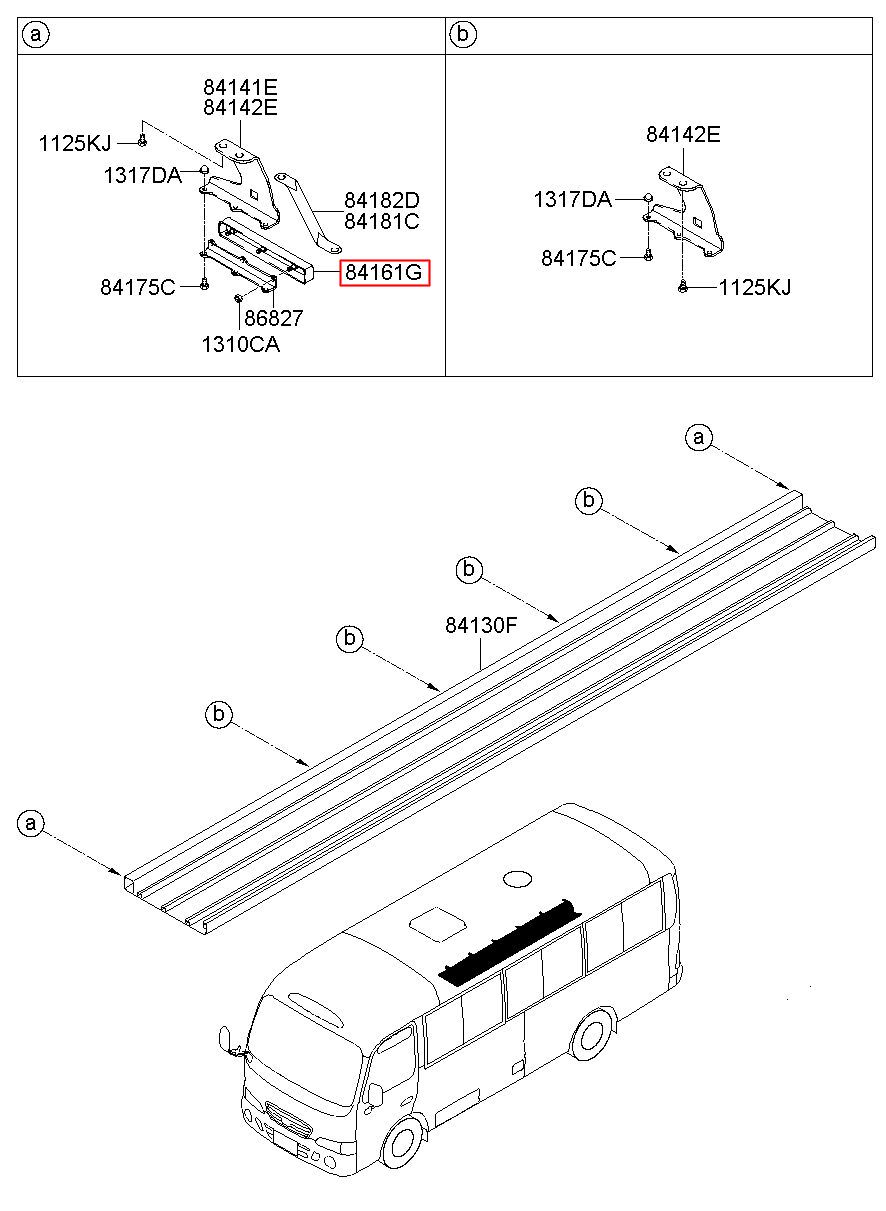 a

84141E
84142E
1125KJ
1317DA
84182D
84181C
84161G
84175C
86827
1310CA

b

84142E
1317DA
84175C
1125KJ

a
b
b
84130F
b
b
a