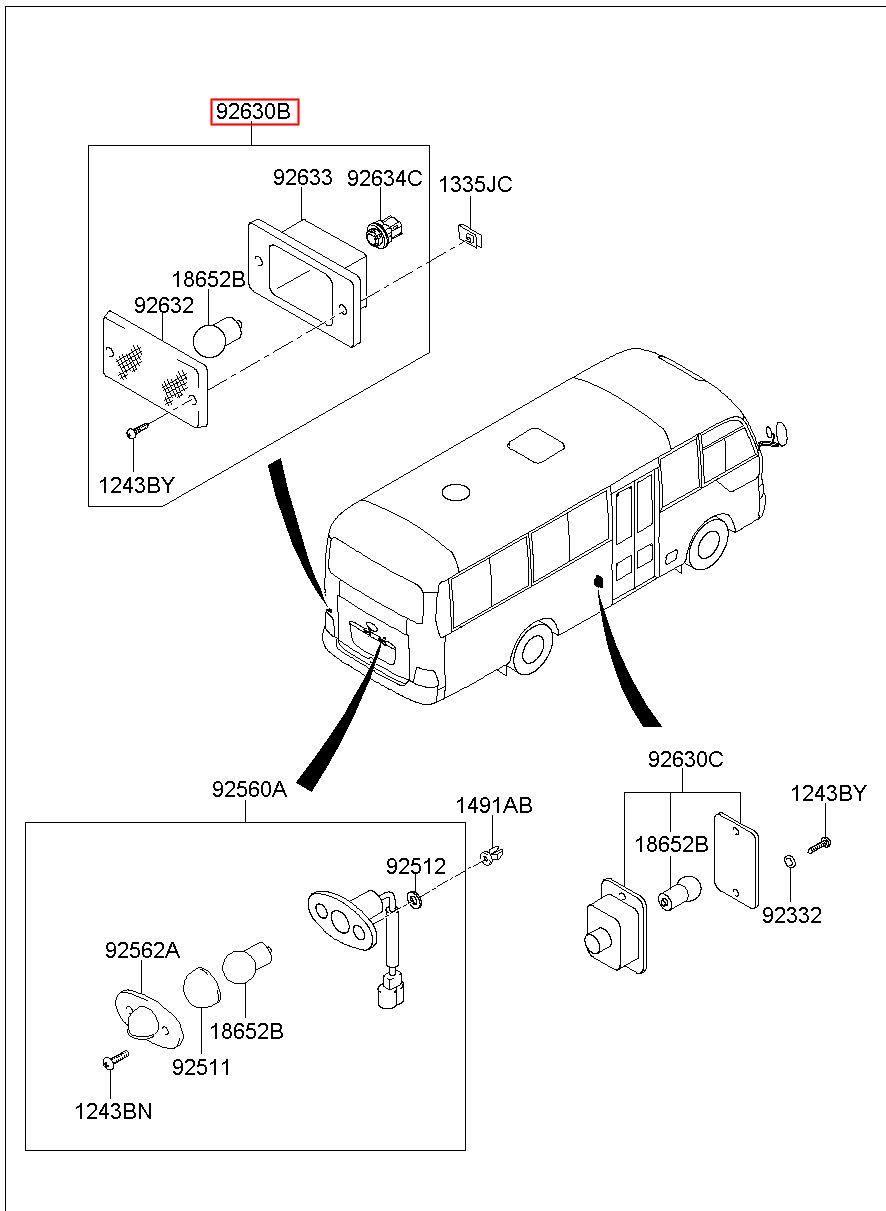 92630B

92633
92634C
1335JC
18652B
92632
1243BY

92560A
1491AB
92512
92562A
18652B
92511
1243BN

92630C
1243BY
18652B
92332