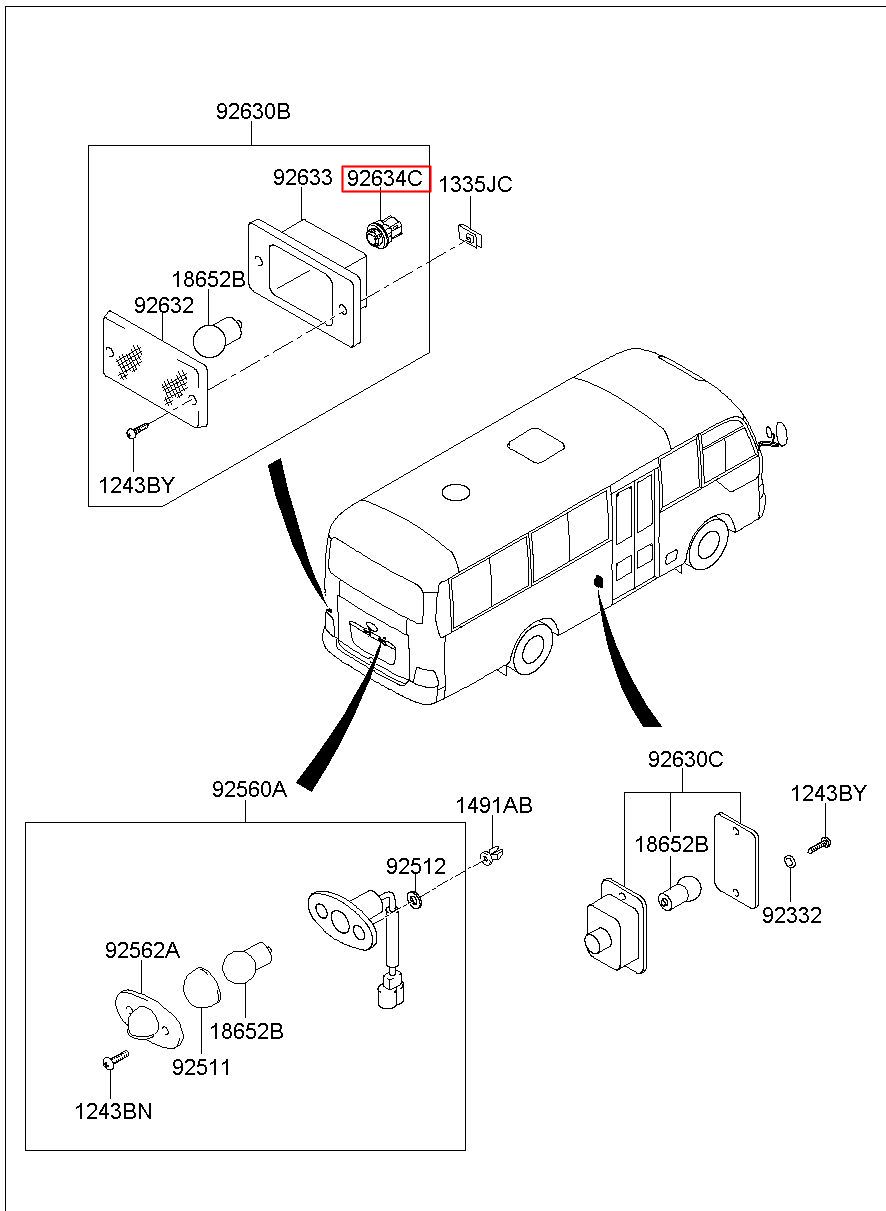 92630B
92633
92634C
1335JC
18652B
92632
1243BY
92560A
1491AB
92512
92562A
18652B
92511
1243BN
92630C
1243BY
18652B
92332