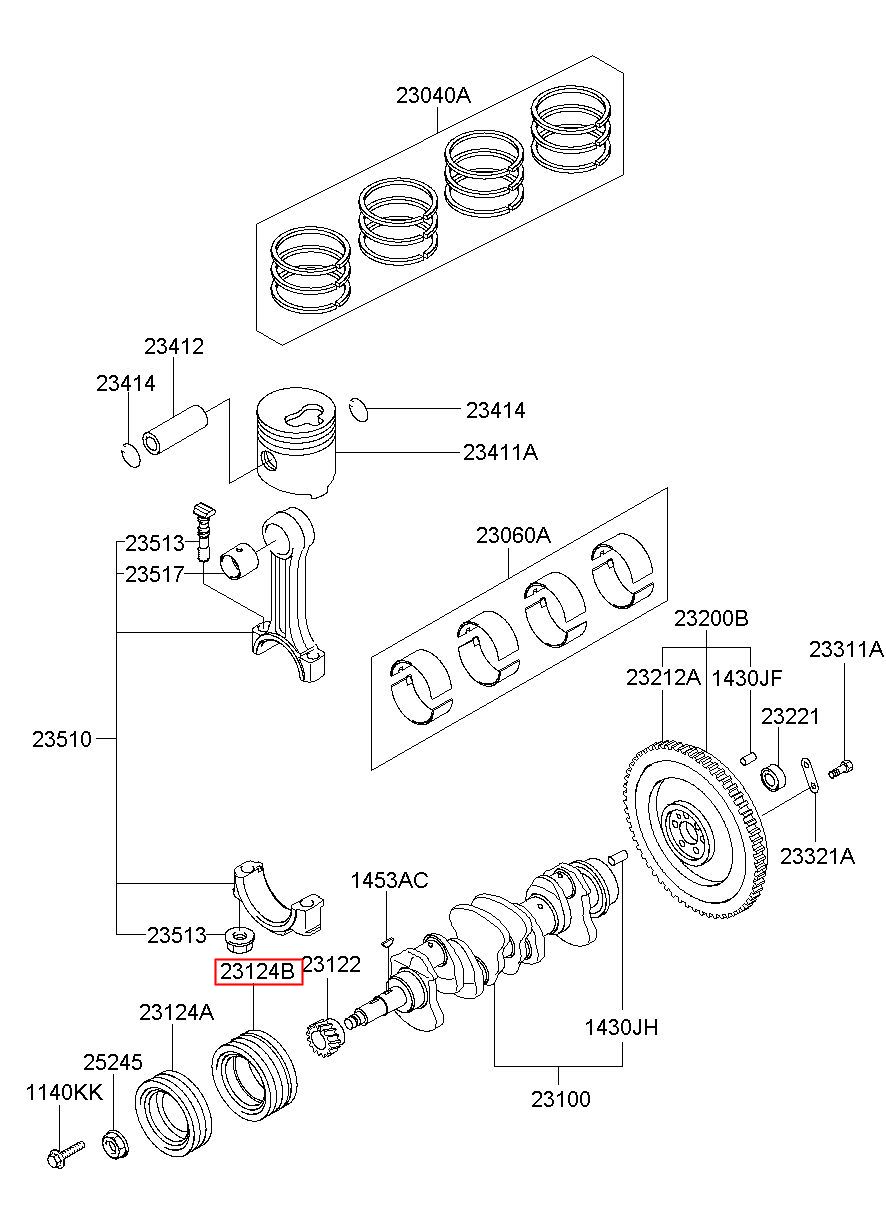 23040A

23412
23414
23414
23411A

23513
23517
23060A

23200B
23311A
23212A
1430JF
23221
23510

23321A
1453AC
23513
23124B
23122
23124A
1430JH
25245
1140KK
23100