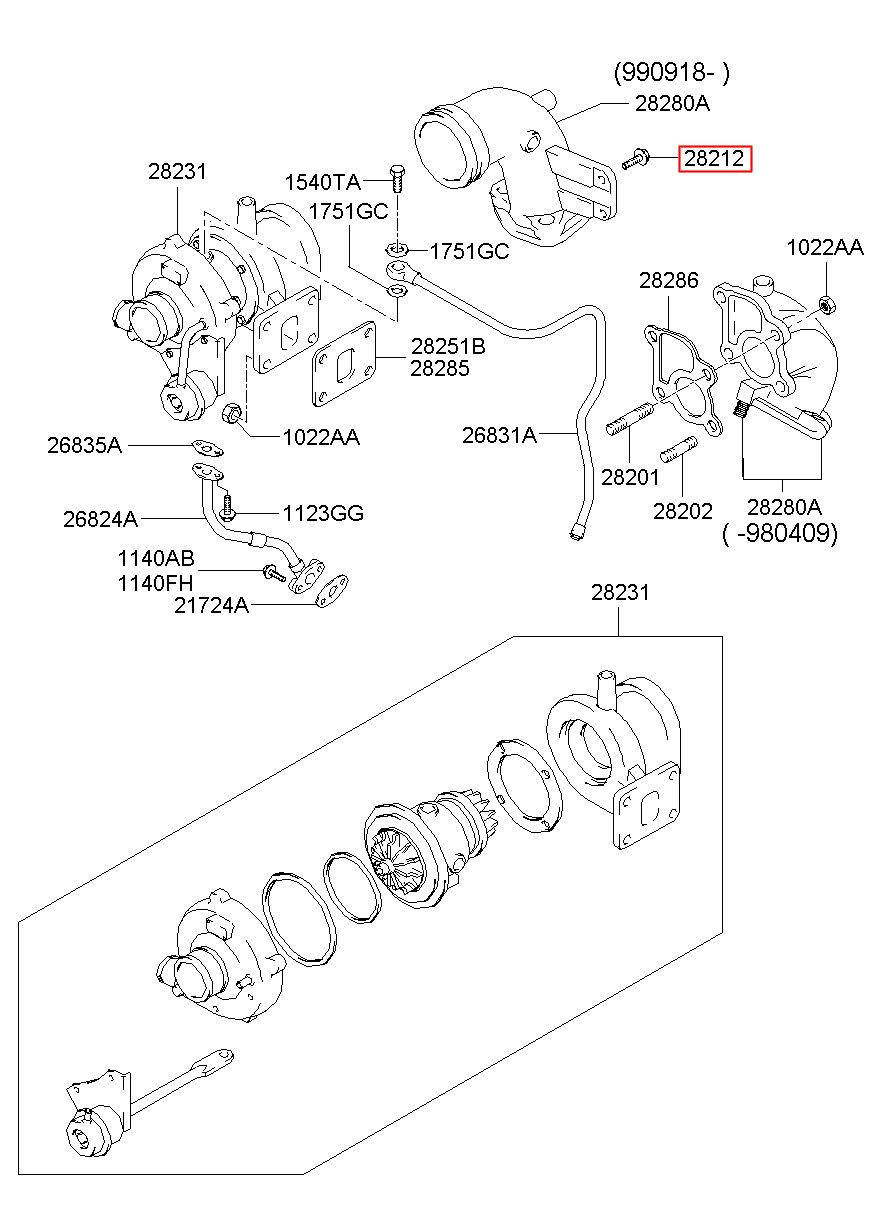 (990918- )
28280A
28212
28231
1540TA
1751GC
1751GC
1022AA
28286
28251B
28285
1022AA
26835A
26831A
28201
28202
28280A
( -980409)
26824A
1123GG
1140AB
1140FH
21724A
28231