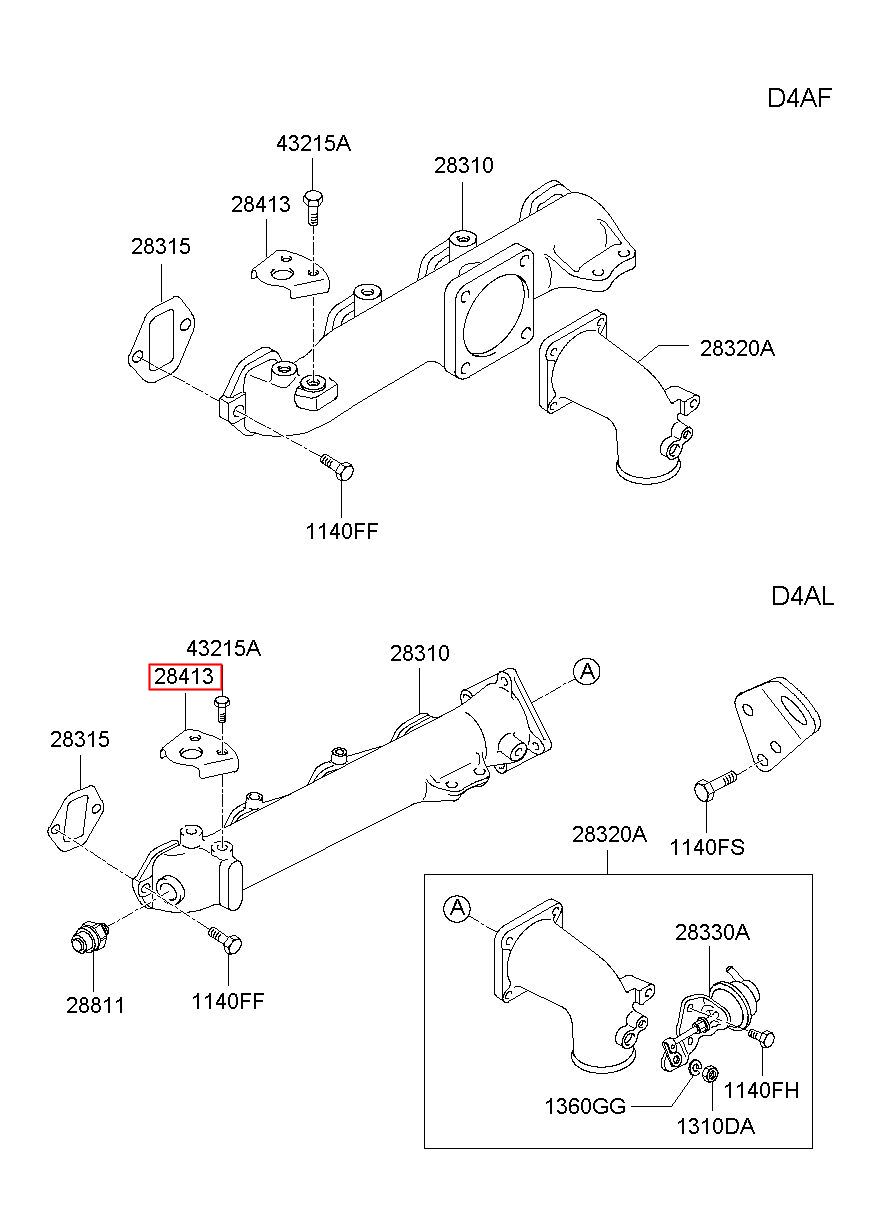 D4AF

43215A

28310

28413

28315

28320A

1140FF

D4AL

43215A

28413

28310

A

28315

1140FS

28320A

A

28330A

28811

1140FF

1140FH

1360GG

1310DA