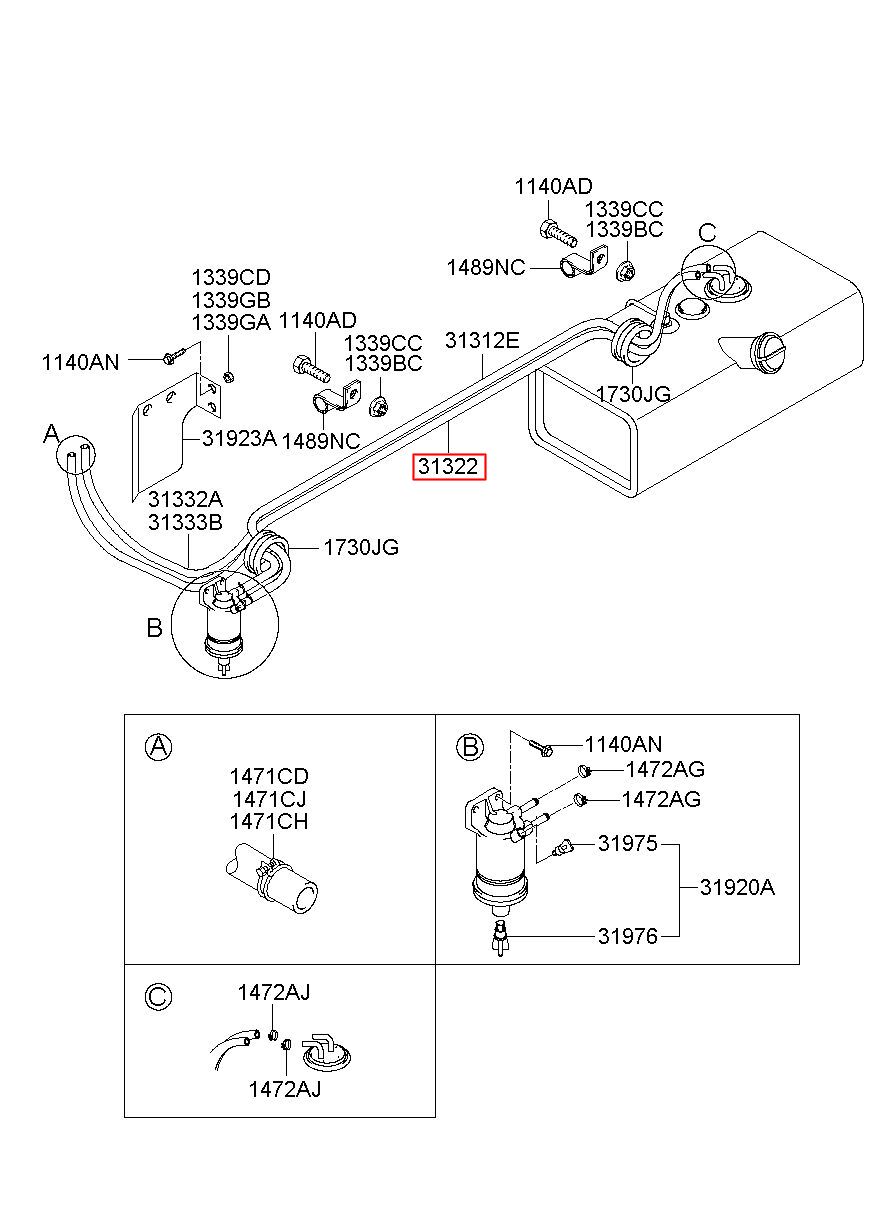 1140AD
1339CC
1339BC
C
1489NC
1339CD
1339GB
1339GA
1140AD
1339CC
1339BC
31312E
1140AN
1730JG
A
31923A
1489NC
31322
31332A
31333B
1730JG
B

A
1471CD
1471CJ
1471CH

B
1140AN
1472AG
1472AG
31975
31920A
31976

C
1472AJ
1472AJ