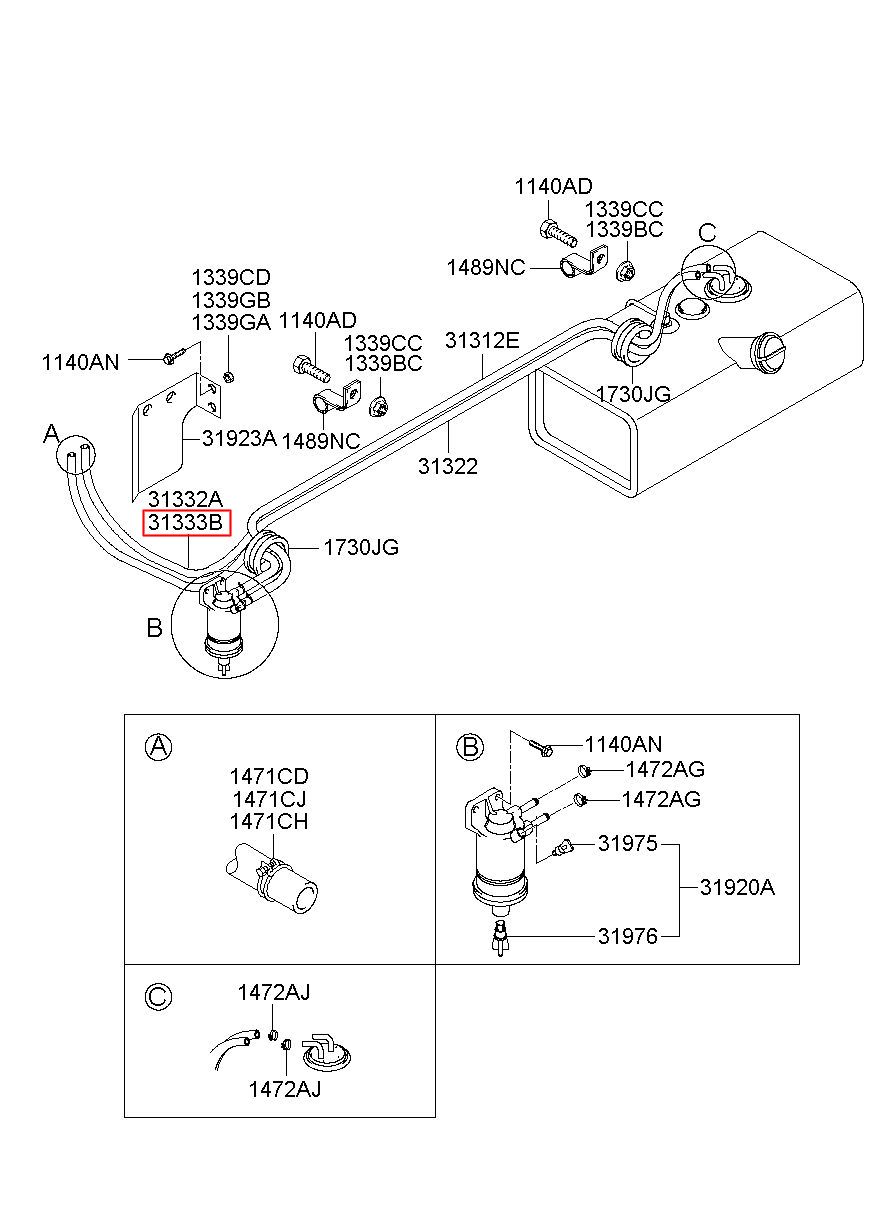 1140AD
1339CC
1339BC
C
1489NC
1339CD
1339GB
1339GA
1140AD
1339CC
1339BC
31312E
1140AN
1730JG
A
31923A
1489NC
31322
31332A
31333B
1730JG
B

A
1471CD
1471CJ
1471CH

B
1140AN
1472AG
1472AG
31975
31920A
31976

C
1472AJ
1472AJ