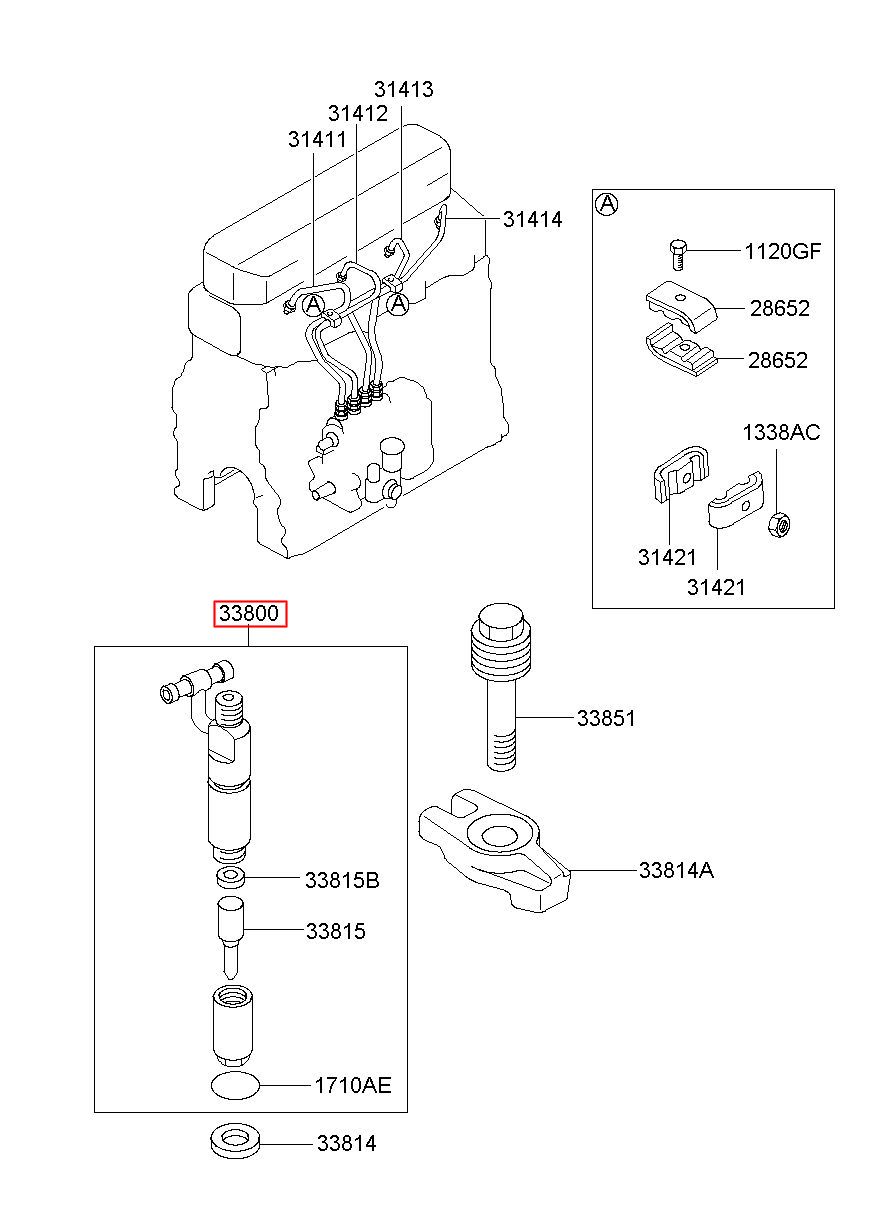 31413
31412
31411
31414
A
A
A
1120GF
28652
28652
1338AC
31421
31421
33800
33851
33814A
33815B
33815
1710AE
33814