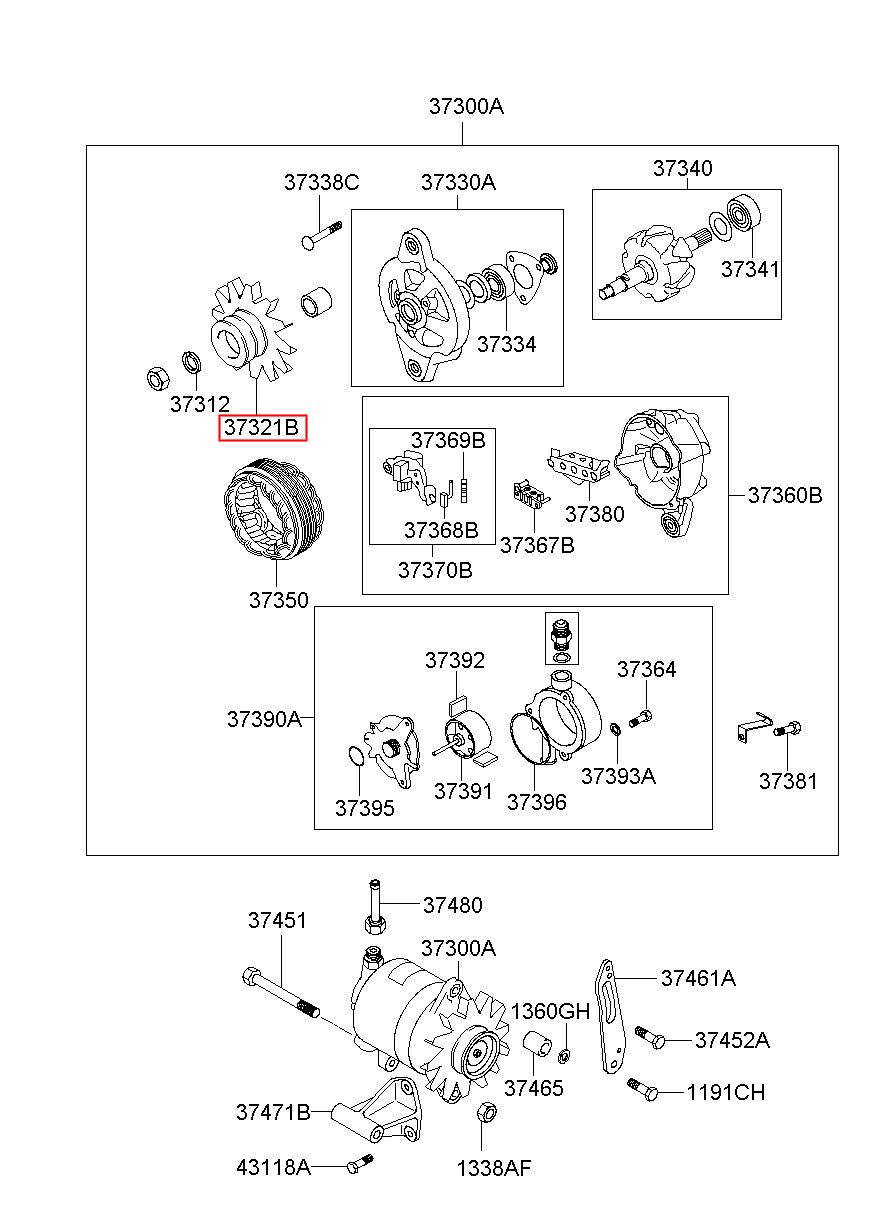 37300A

37338C
37330A
37340
37341
37334
37312
37321B
37369B
37368B
37370B
37367B
37380
37360B
37350
37392
37364
37390A
37395
37391
37396
37393A
37381

37480
37451
37300A
37461A
1360GH
37452A
37465
1191CH
37471B
43118A
1338AF