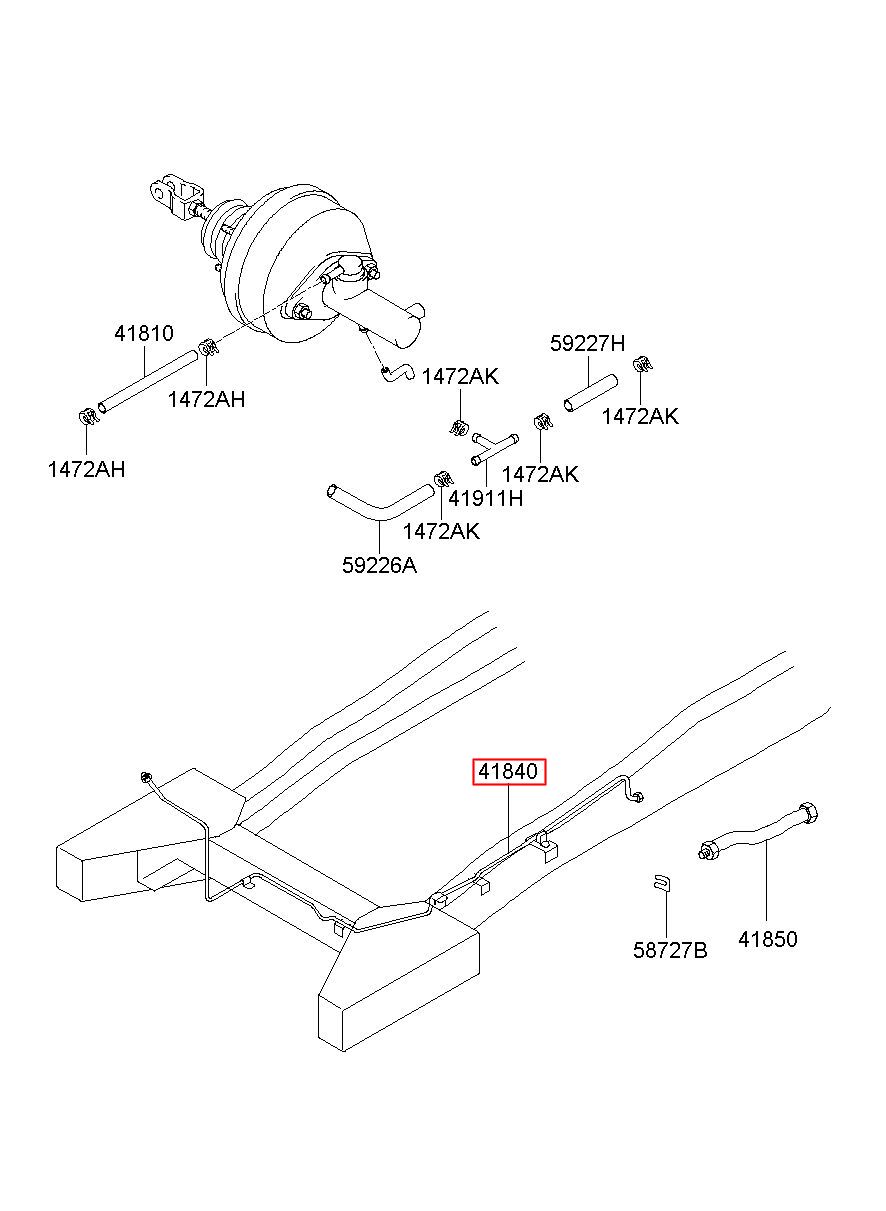 41810
1472AH
1472AH
1472AK
59227H
1472AK
1472AK
41911H
1472AK
59226A
41840
58727B
41850