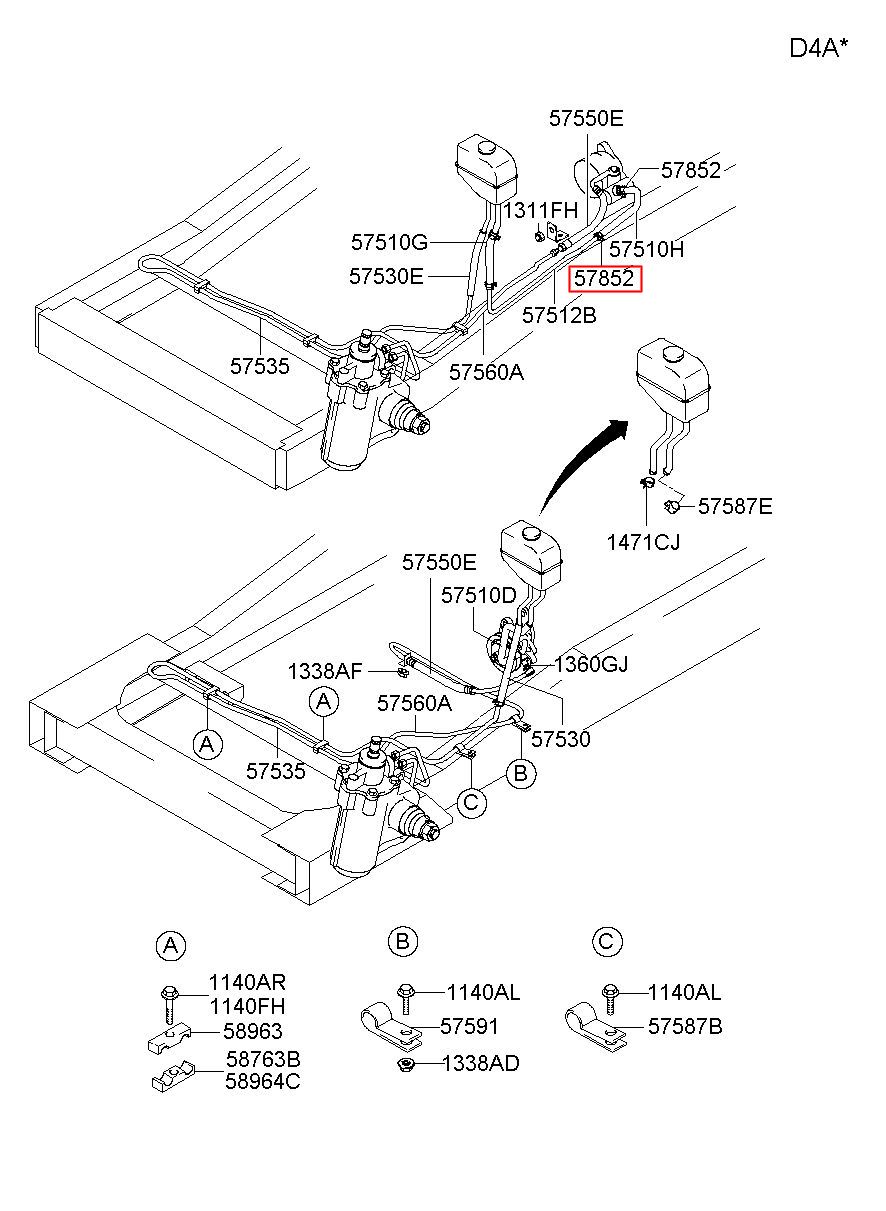 D4A*

57550E
57852
1311FH
57510G
57510H
57530E
57852
57512B
57535
57560A

57587E
1471CJ

57550E
57510D
1338AF
1360GJ
A
57560A
57530
A
57535
B
C

A
1140AR
1140FH
58963
58763B
58964C

B
1140AL
57591
1338AD

C
1140AL
57587B