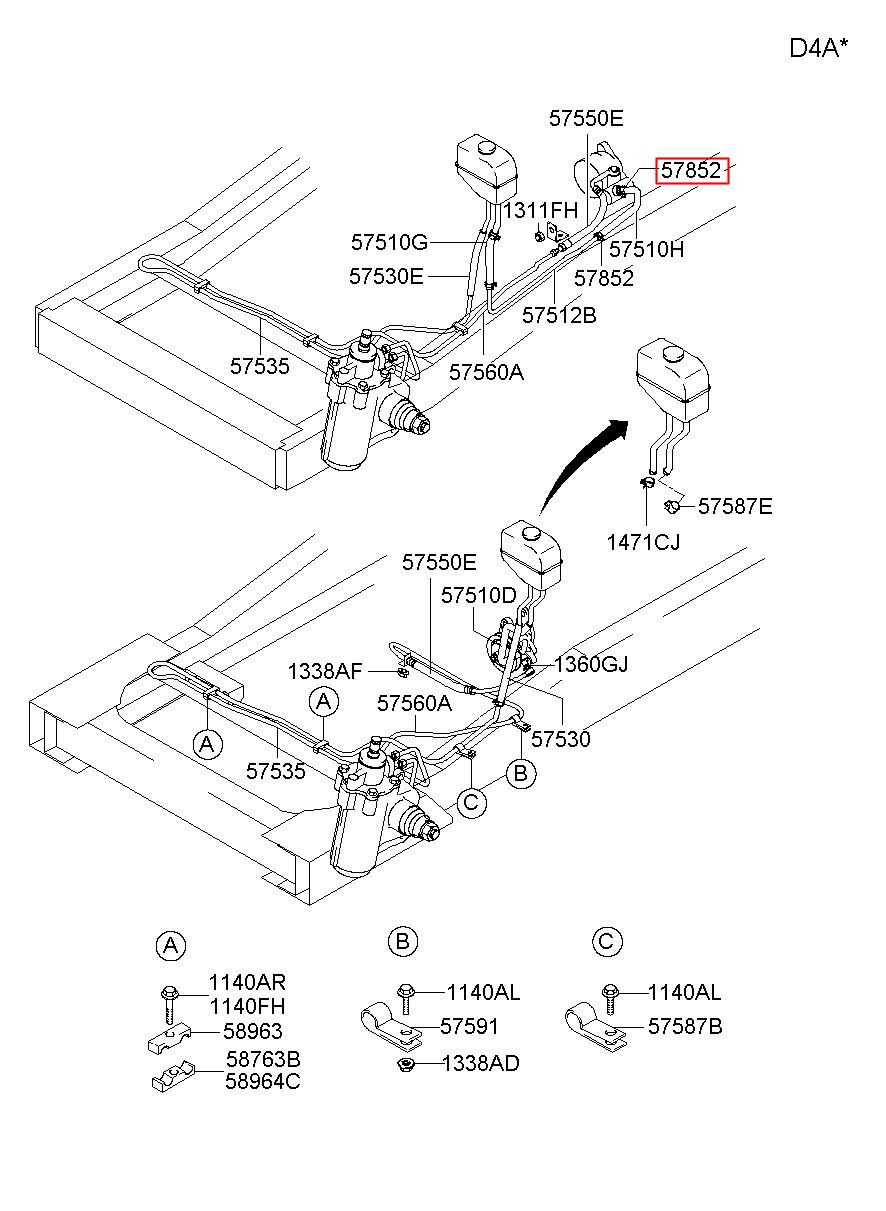 D4A*

57550E
57852
1311FH
57510G
57510H
57530E
57852
57512B
57535
57560A

57587E
1471CJ

57550E
57510D
1338AF
1360GJ
A
57560A
57530
A
57535
B
C

A
1140AR
1140FH
58963
58763B
58964C

B
1140AL
57591
1338AD

C
1140AL
57587B