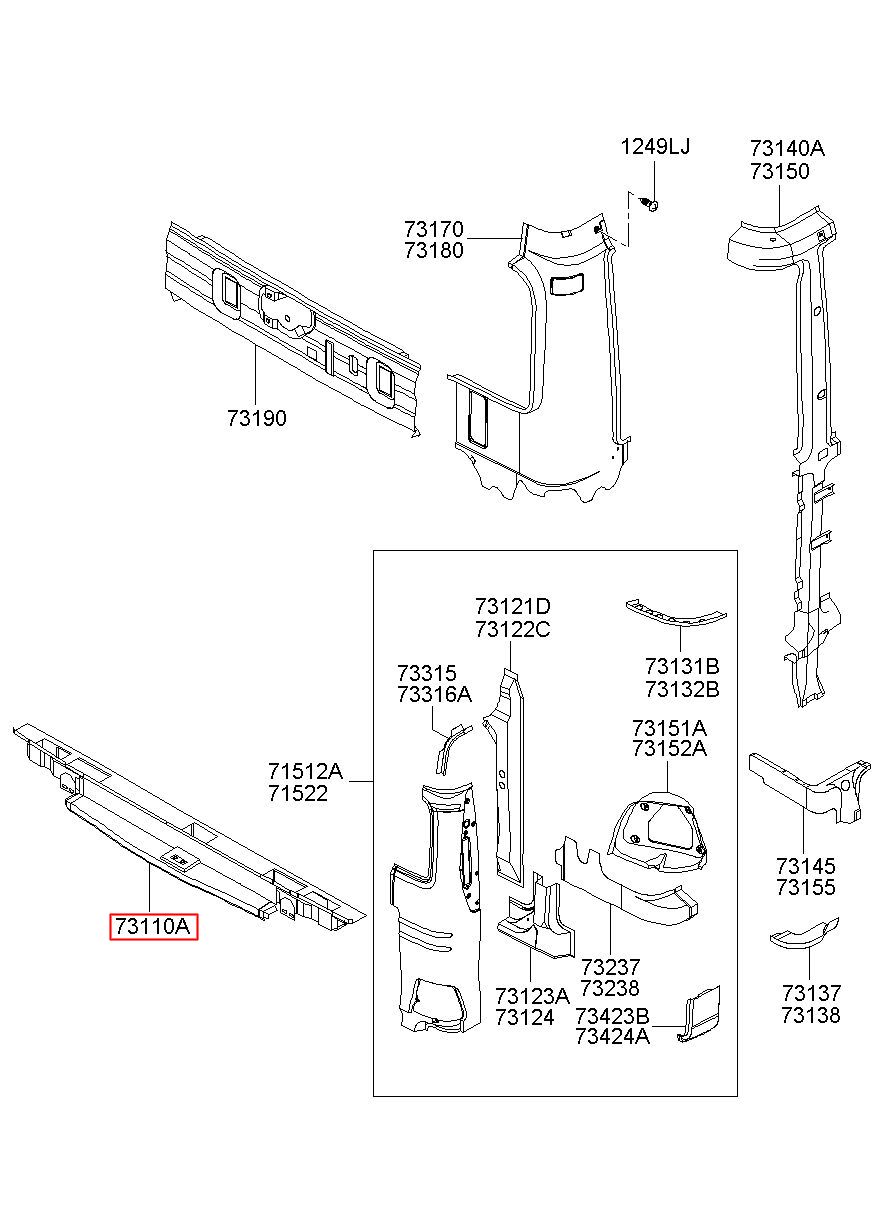 1249LJ

73140A
73150

73170
73180

73190

73121D
73122C

73131B
73132B

73315
73316A

73151A
73152A

71512A
71522

73145
73155

73110A

73237
73238

73123A
73124

73423B
73424A

73137
73138