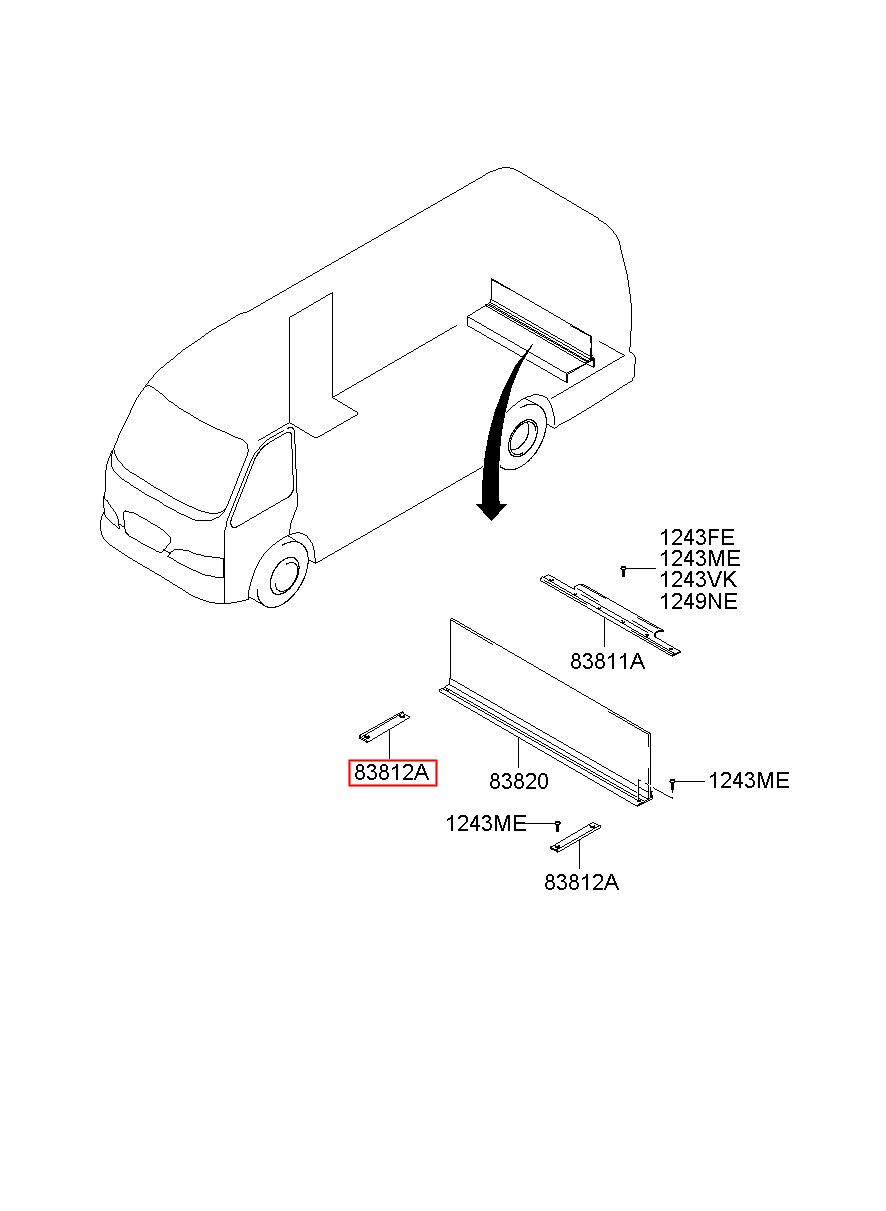 1243FE
1243ME
1243VK
1249NE

83811A

83812A

83820

1243ME

1243ME

83812A