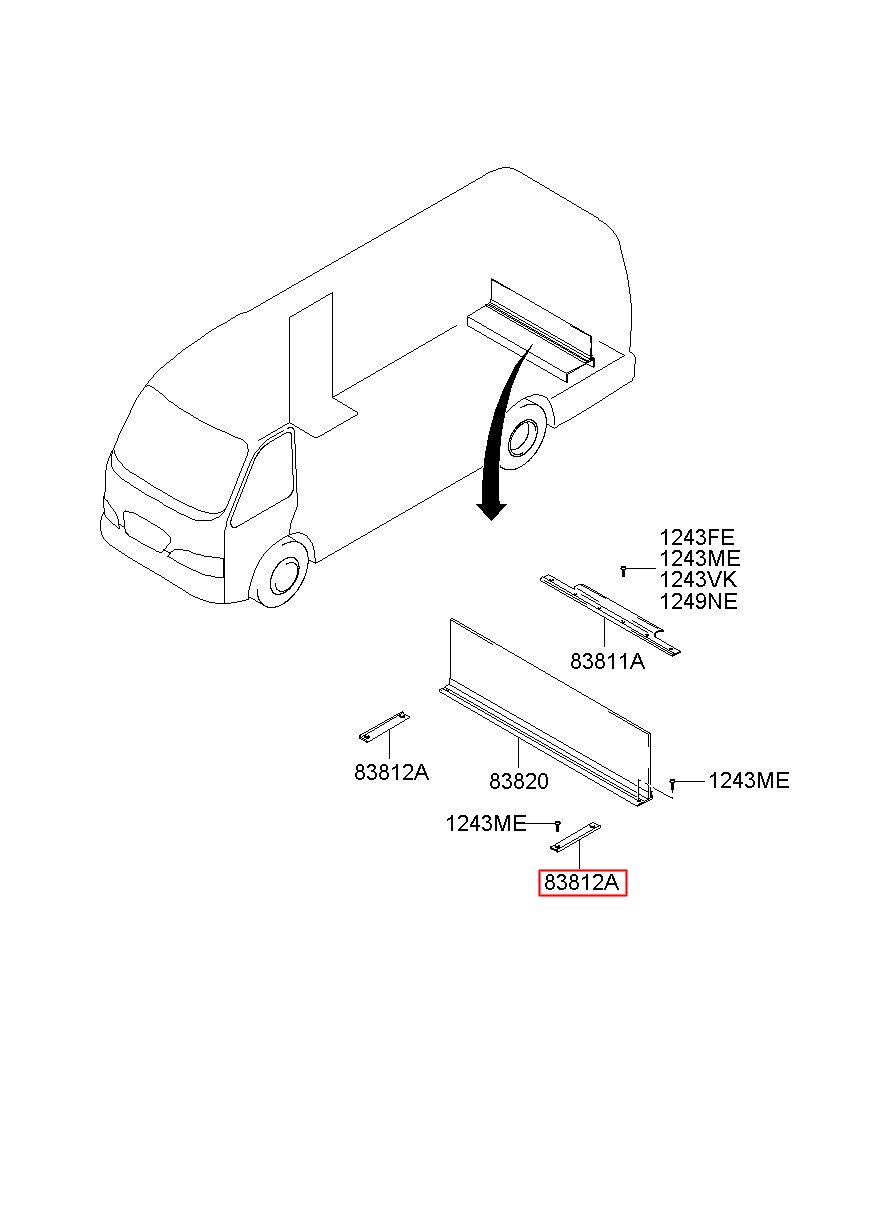 1243FE
1243ME
1243VK
1249NE

83811A

83812A

83820

1243ME

1243ME

83812A