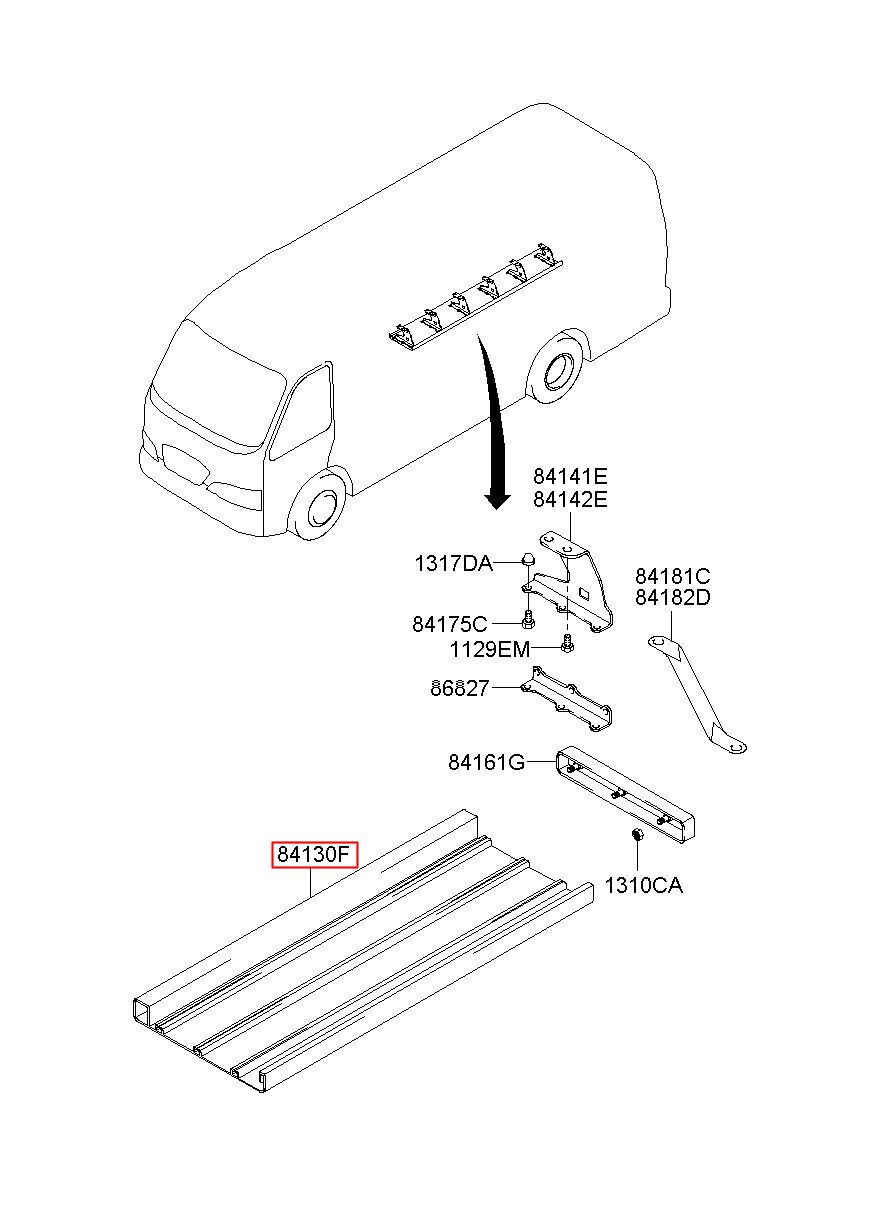 84141E
84142E

1317DA

84181C
84182D

84175C

1129EM

86827

84161G

84130F

1310CA