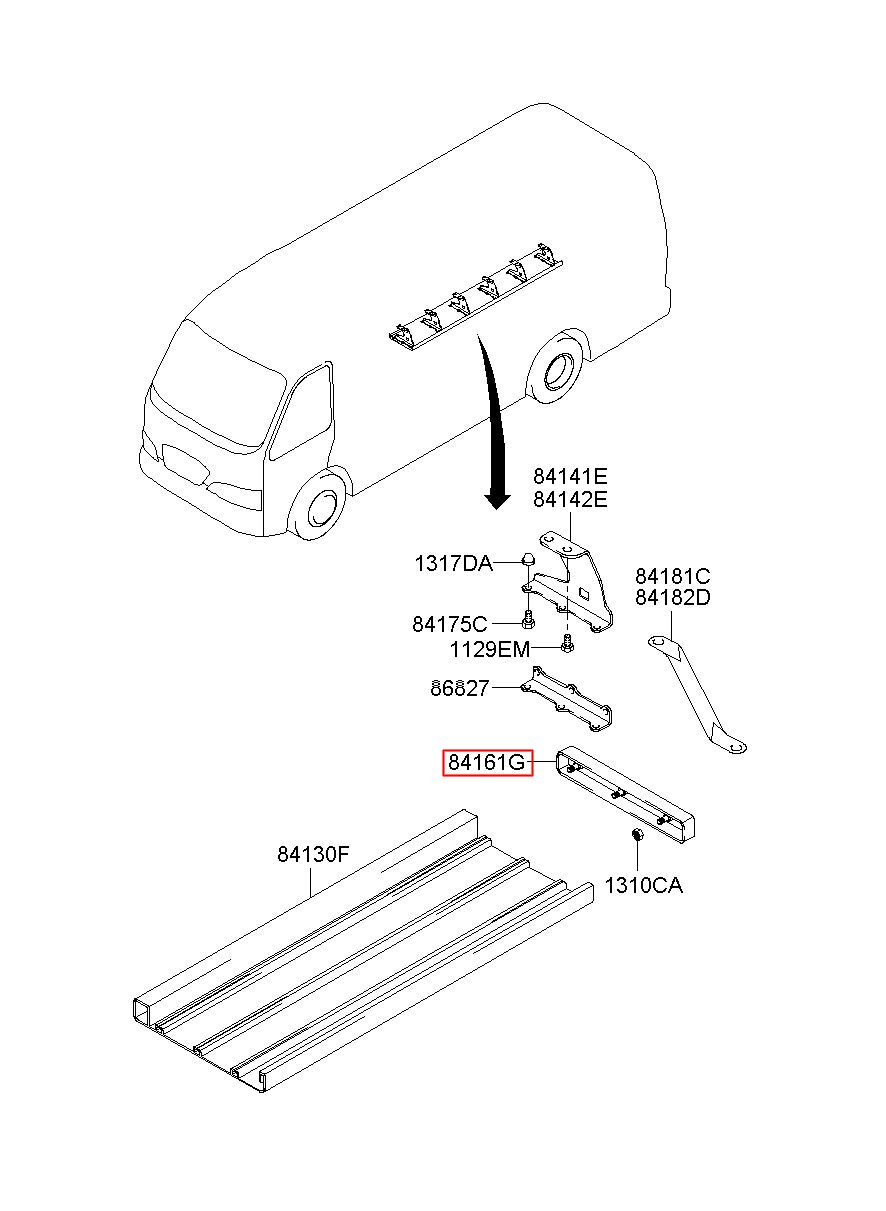 84141E
84142E
1317DA
84181C
84182D
84175C
1129EM
86827
84161G
84130F
1310CA