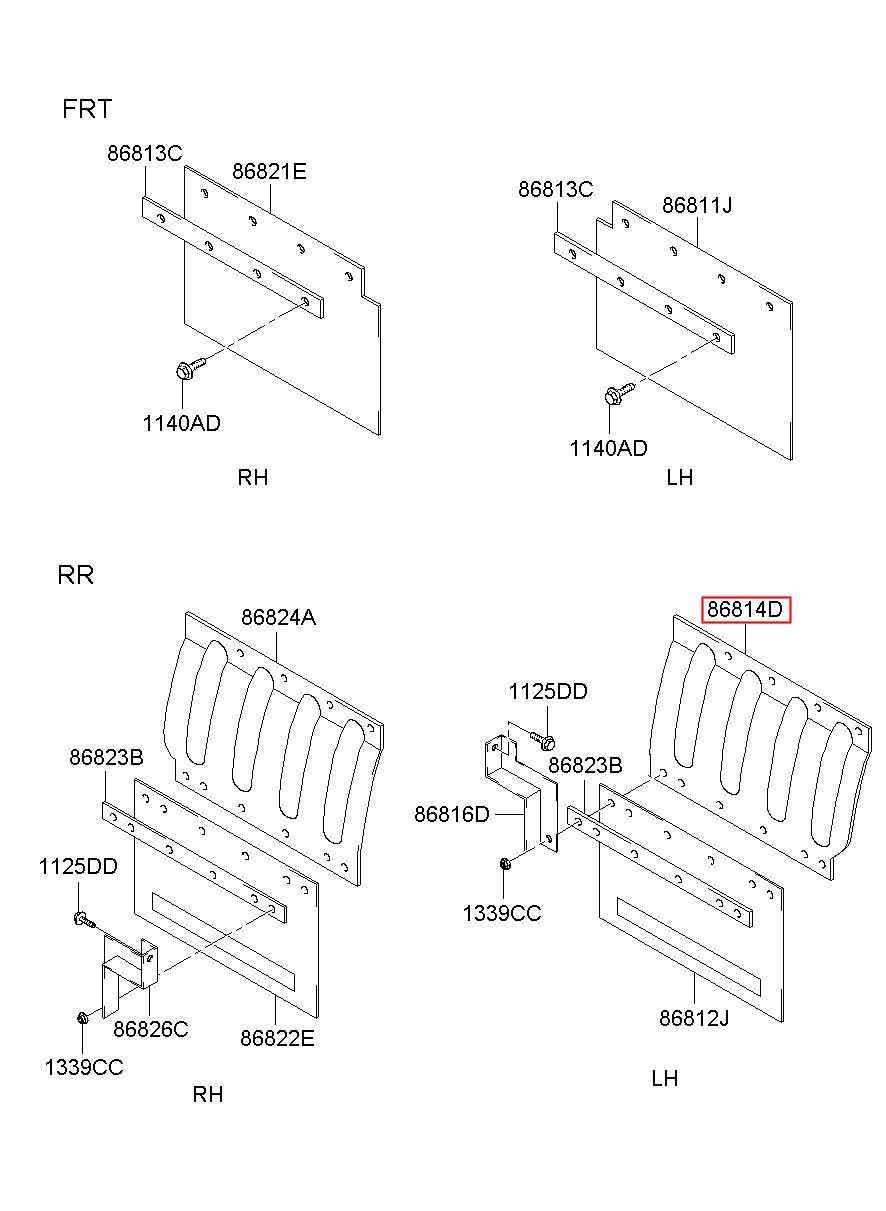 FRT

86813C
86821E
1140AD
RH

86813C
86811J
1140AD
LH

RR

86824A
86823B
1125DD
86826C
86822E
1339CC
RH

86814D
1125DD
86823B
86816D
1339CC
86812J
LH