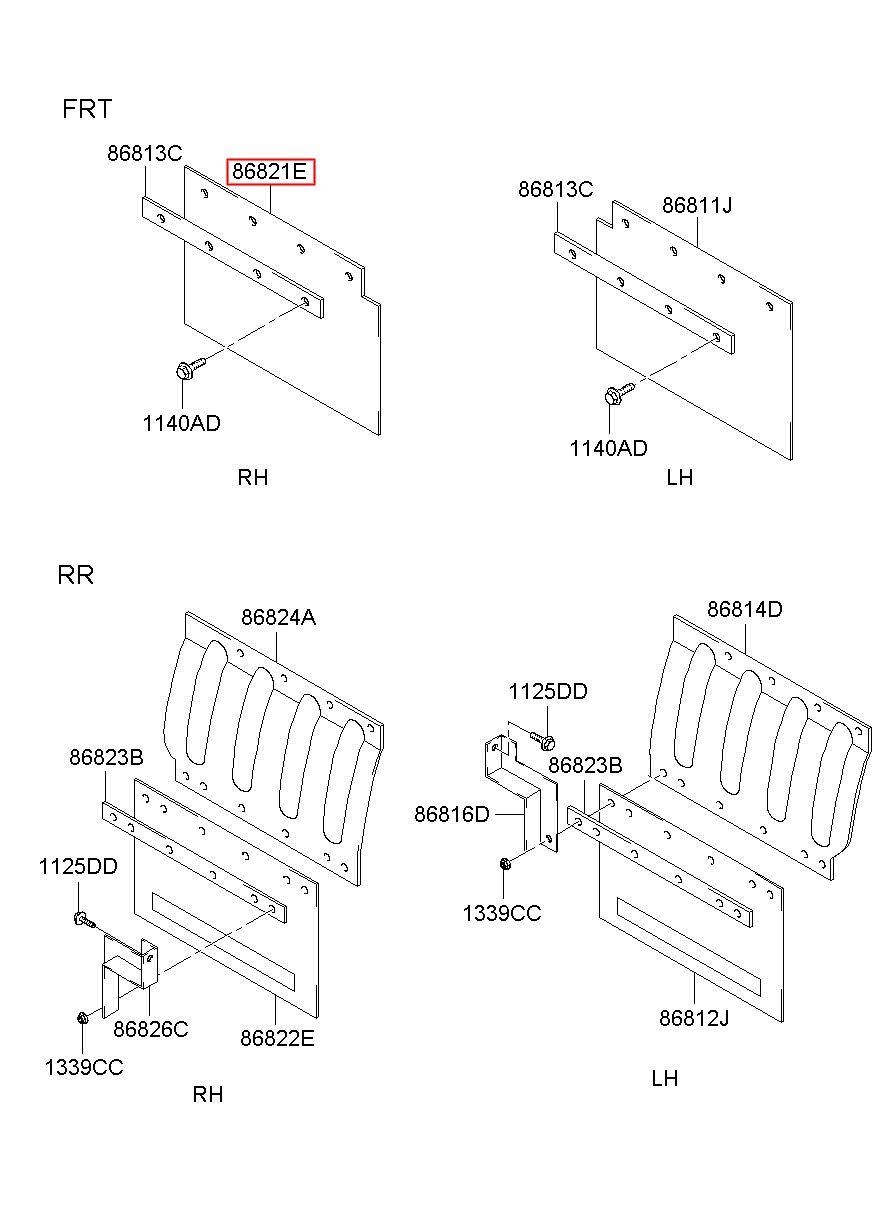 FRT

86813C
86821E
1140AD
RH

86813C
86811J
1140AD
LH

RR

86824A
86823B
1125DD
86826C
86822E
1339CC
RH

86814D
1125DD
86823B
86816D
1339CC
86812J
LH