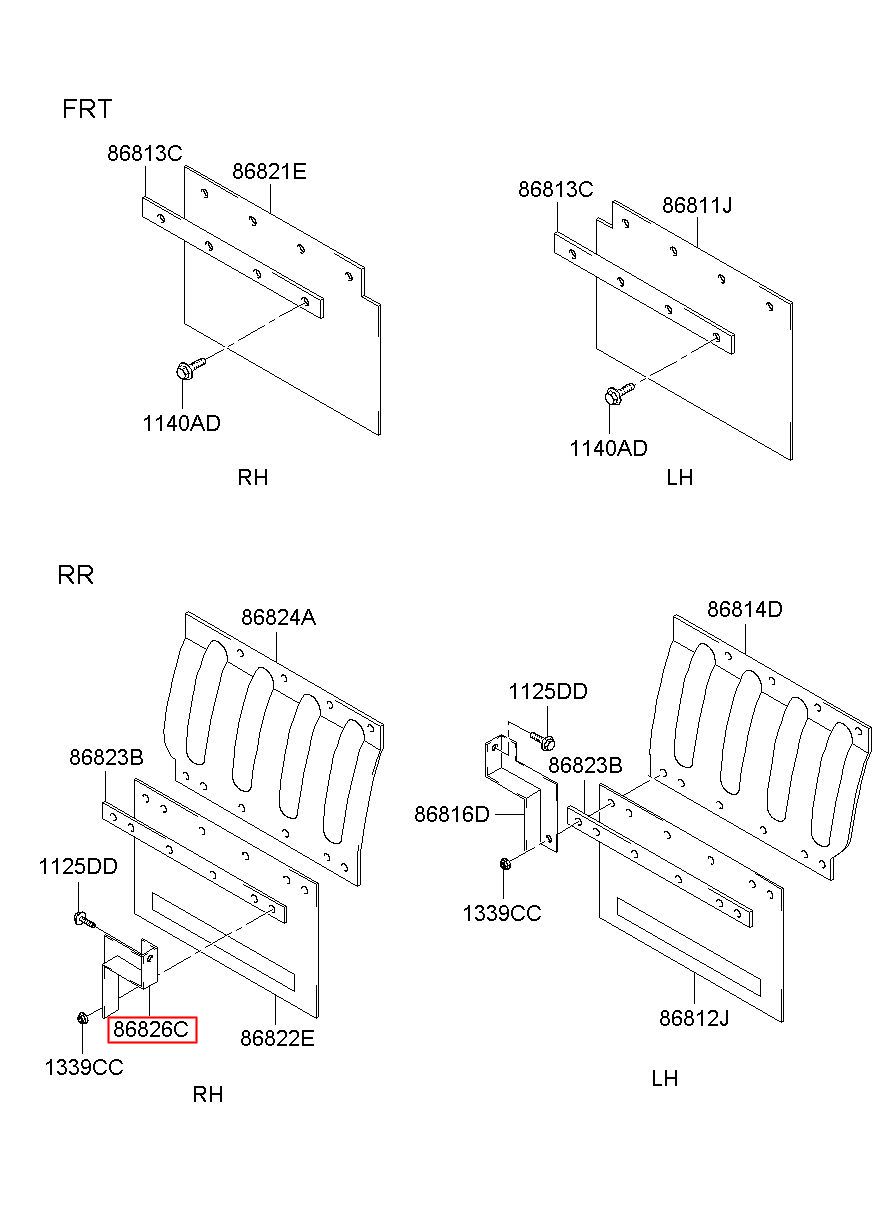 FRT

86813C
86821E
1140AD
RH

86813C
86811J
1140AD
LH

RR

86824A
86823B
1125DD
86826C
86822E
1339CC
RH

86814D
1125DD
86823B
86816D
1339CC
86812J
LH