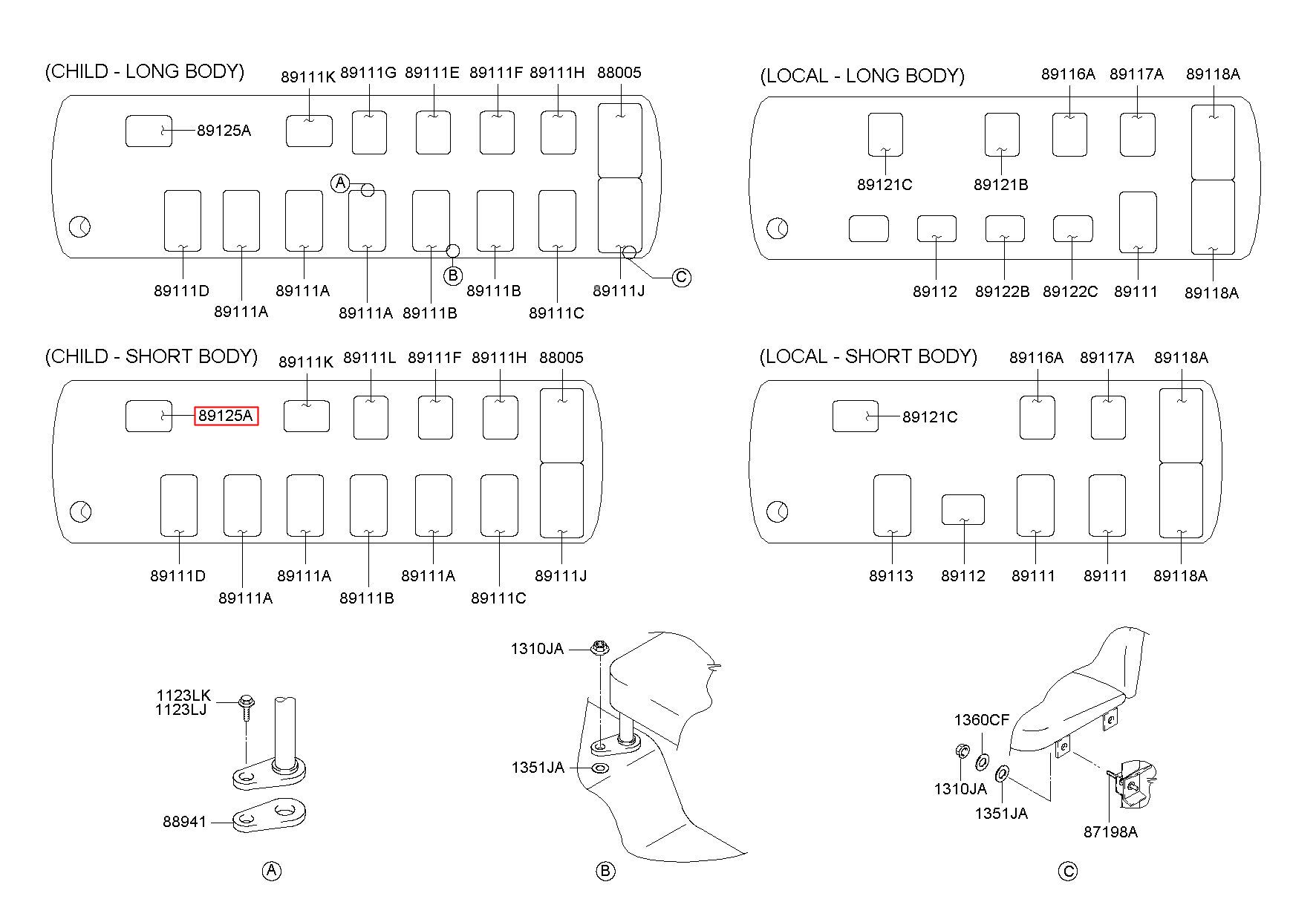 (CHILD - LONG BODY)
89111K 89111G 89111E 89111F 89111H 88005
89125A
A
B
C
89111D 89111A 89111A 89111A 89111B 89111B 89111C 89111J

(LOCAL - LONG BODY)
89116A 89117A 89118A
89121C 89121B
89112 89122B 89122C 89111 89118A

(CHILD - SHORT BODY)
89111K 89111L 89111F 89111H 88005
89125A
89111D 89111A 89111A 89111B 89111A 89111C 89111J

(LOCAL - SHORT BODY)
89116A 89117A 89118A
89121C
89113 89112 89111 89111 89118A

1123LK
1123LJ
88941
A

1310JA
1351JA
B

1360CF
1310JA
1351JA
87198A
C