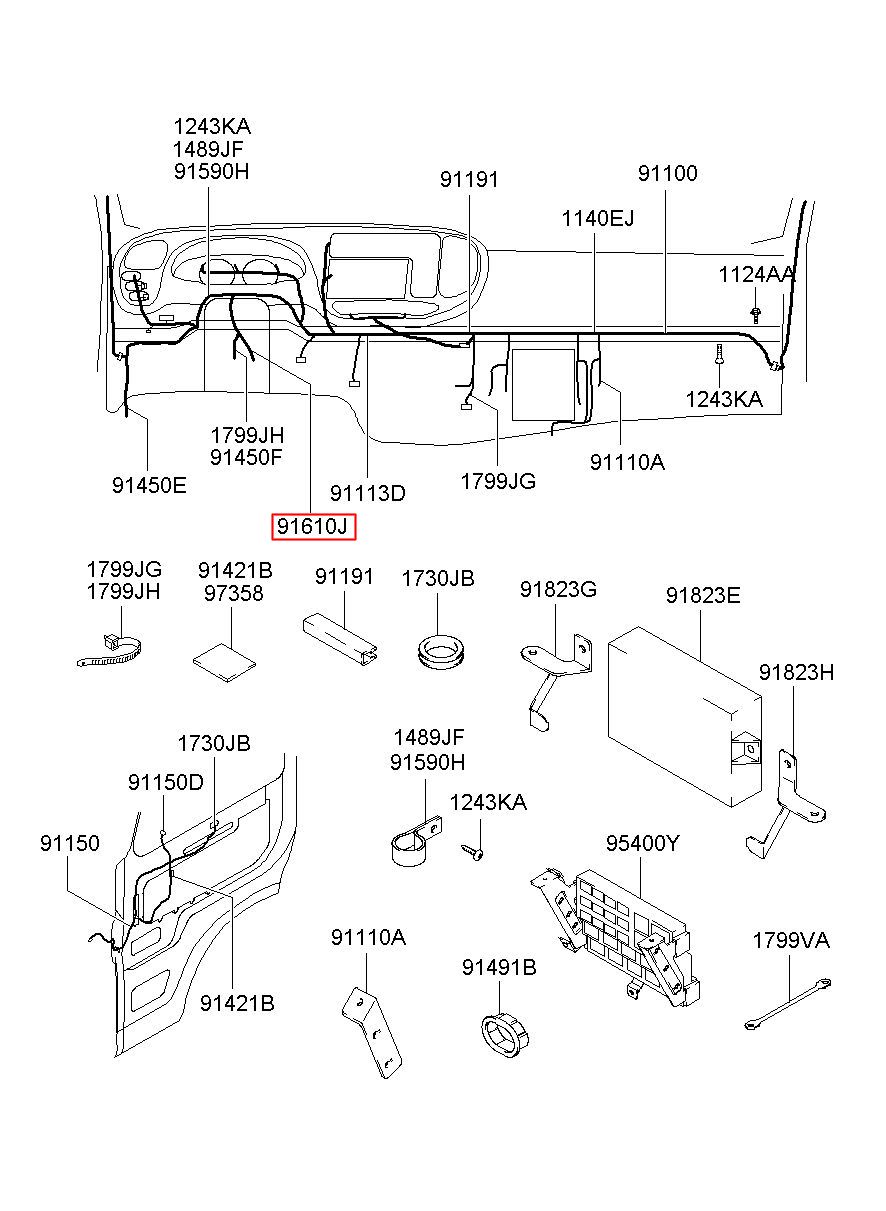 1243KA
1489JF
91590H

91191

91100

1140EJ

1124AA

1243KA

1799JH
91450F

91450E

91113D

1799JG

91110A

91610J

1799JG
1799JH

91421B
97358

91191

1730JB

91823G

91823E

91823H

1730JB

91150D

91150

91421B

1489JF
91590H

1243KA

95400Y

91110A

91491B

1799VA