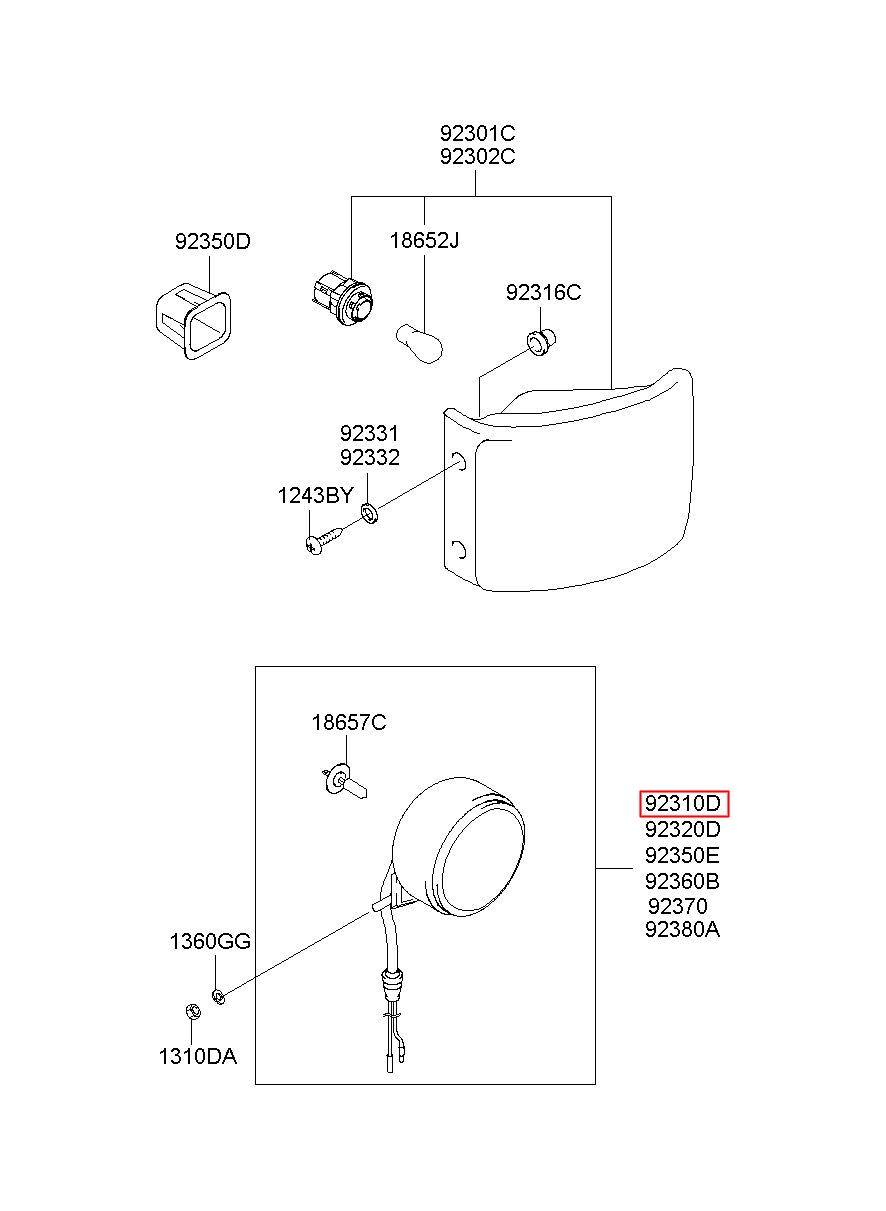 92301C
92302C

92350D

18652J

92316C

92331
92332

1243BY

18657C

92310D
92320D
92350E
92360B
92370
92380A

1360GG

1310DA