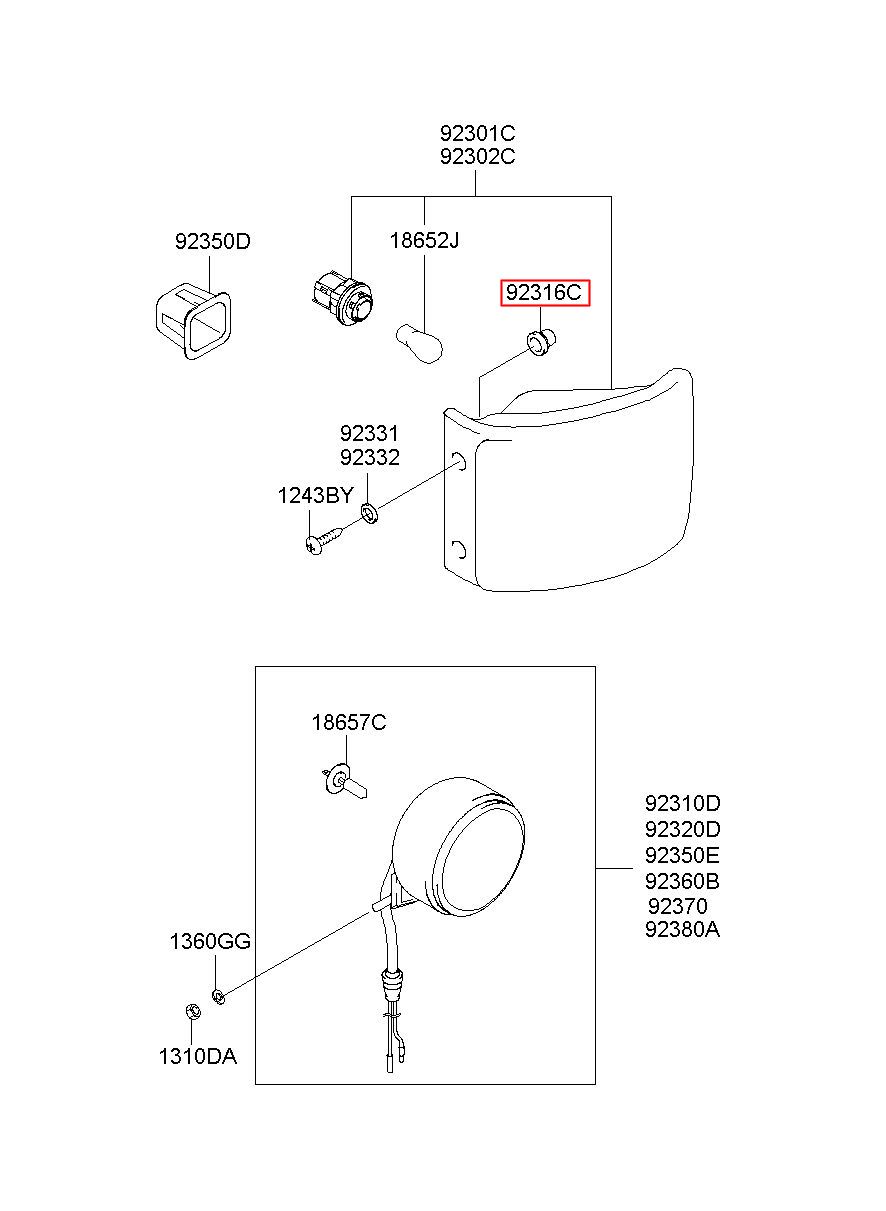 92301C
92302C

92350D

18652J

92316C

92331
92332

1243BY

18657C

92310D
92320D
92350E
92360B
92370
92380A

1360GG

1310DA