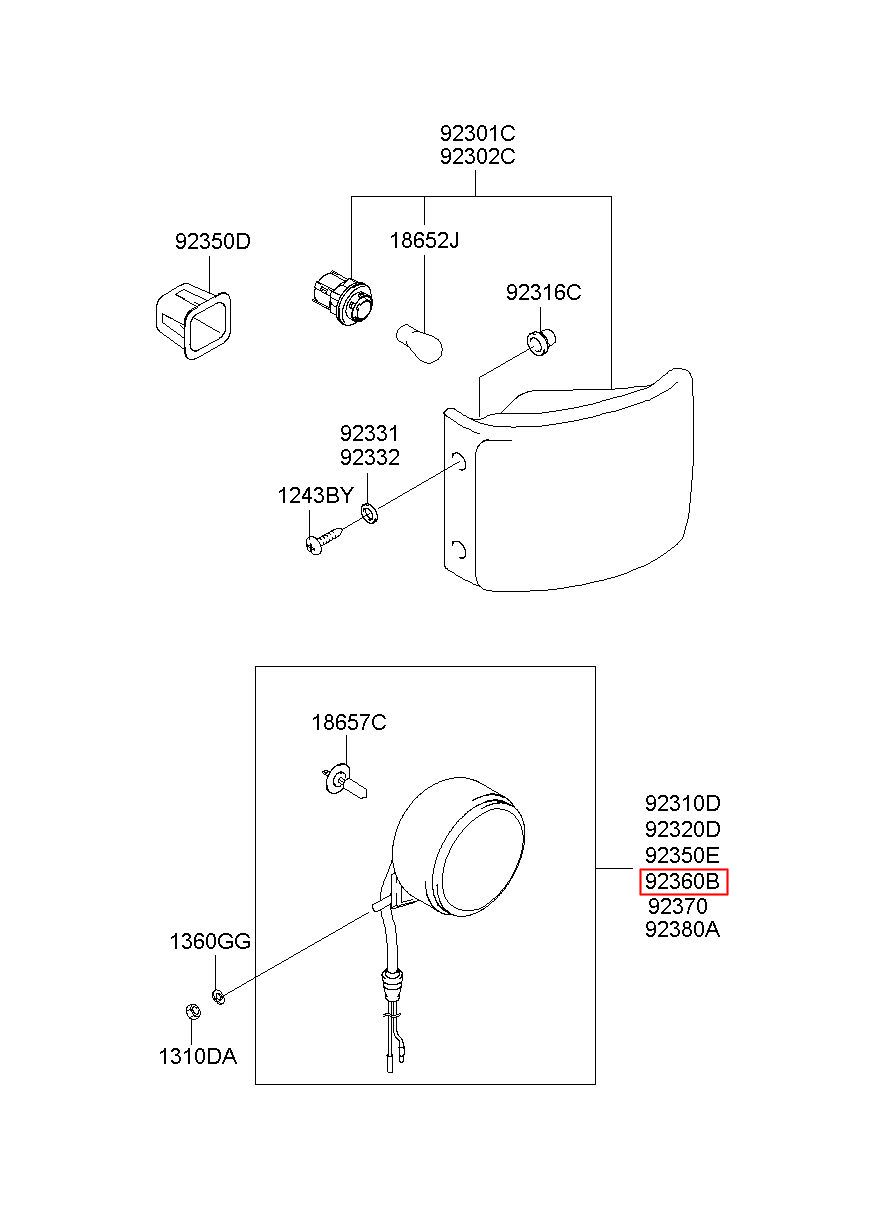 92301C
92302C

92350D

18652J

92316C

92331
92332

1243BY

18657C

92310D
92320D
92350E
92360B
92370
92380A

1360GG

1310DA