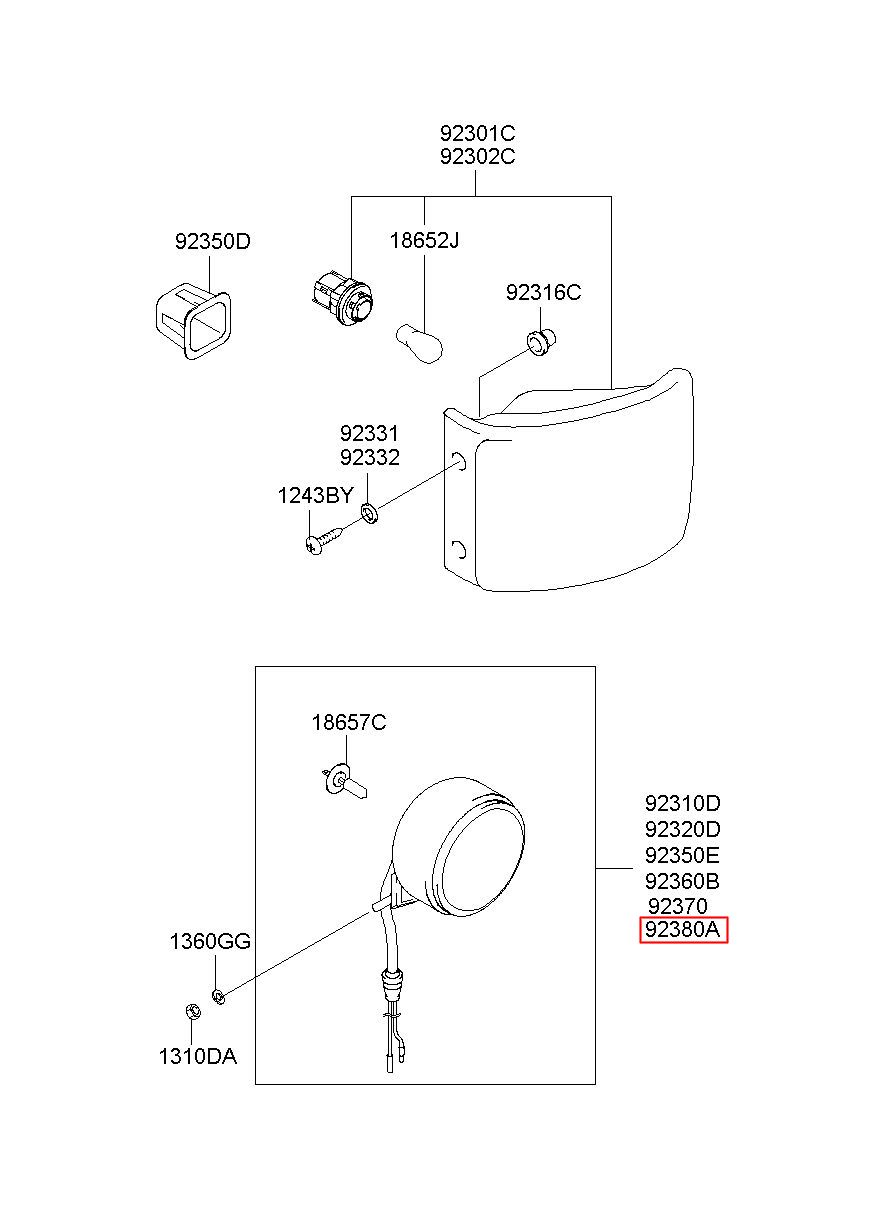 92301C
92302C

92350D

18652J

92316C

92331
92332

1243BY

18657C

92310D
92320D
92350E
92360B
92370
92380A

1360GG

1310DA