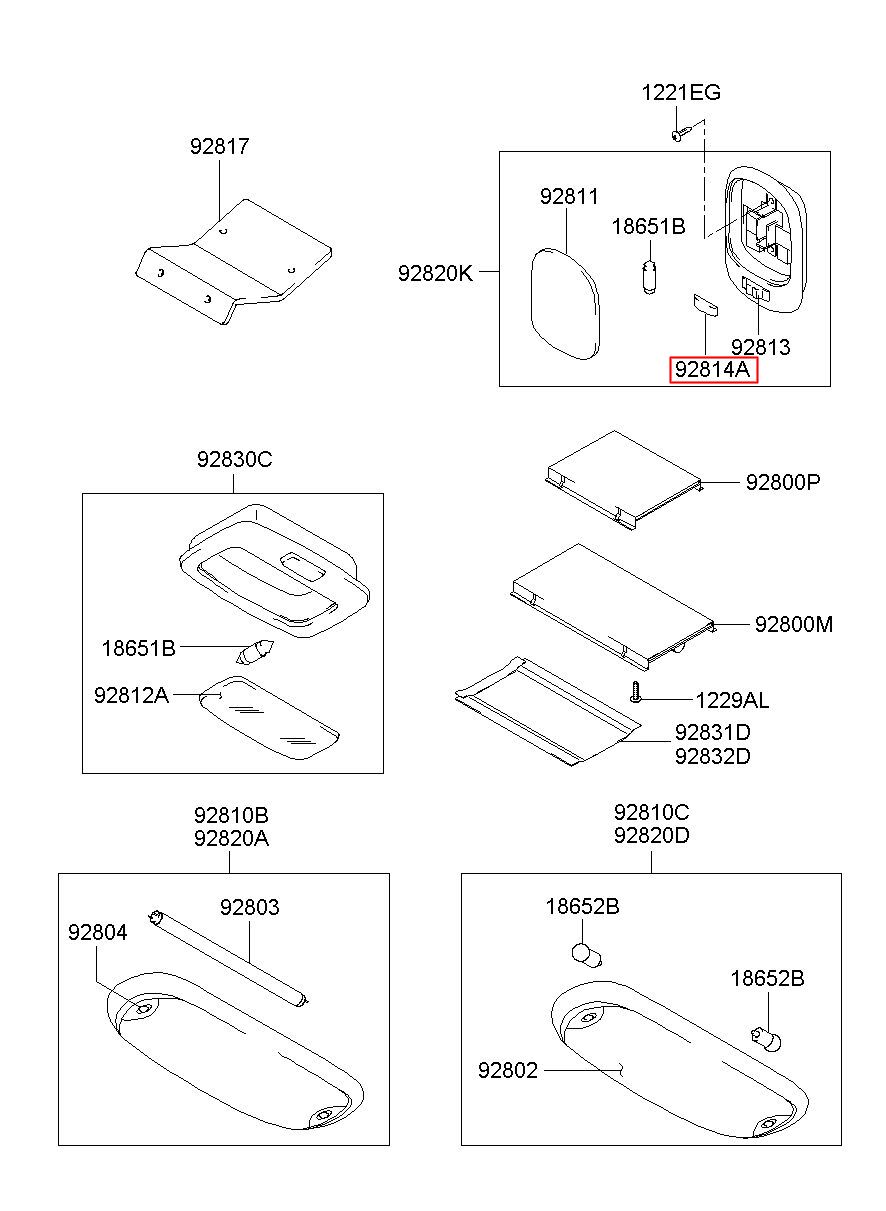 92817

1221EG

92820K

92811

18651B

92813

92814A

92830C

18651B

92812A

92800P

92800M

1229AL

92831D
92832D

92810B
92820A

92804

92803

92810C
92820D

18652B

18652B

92802