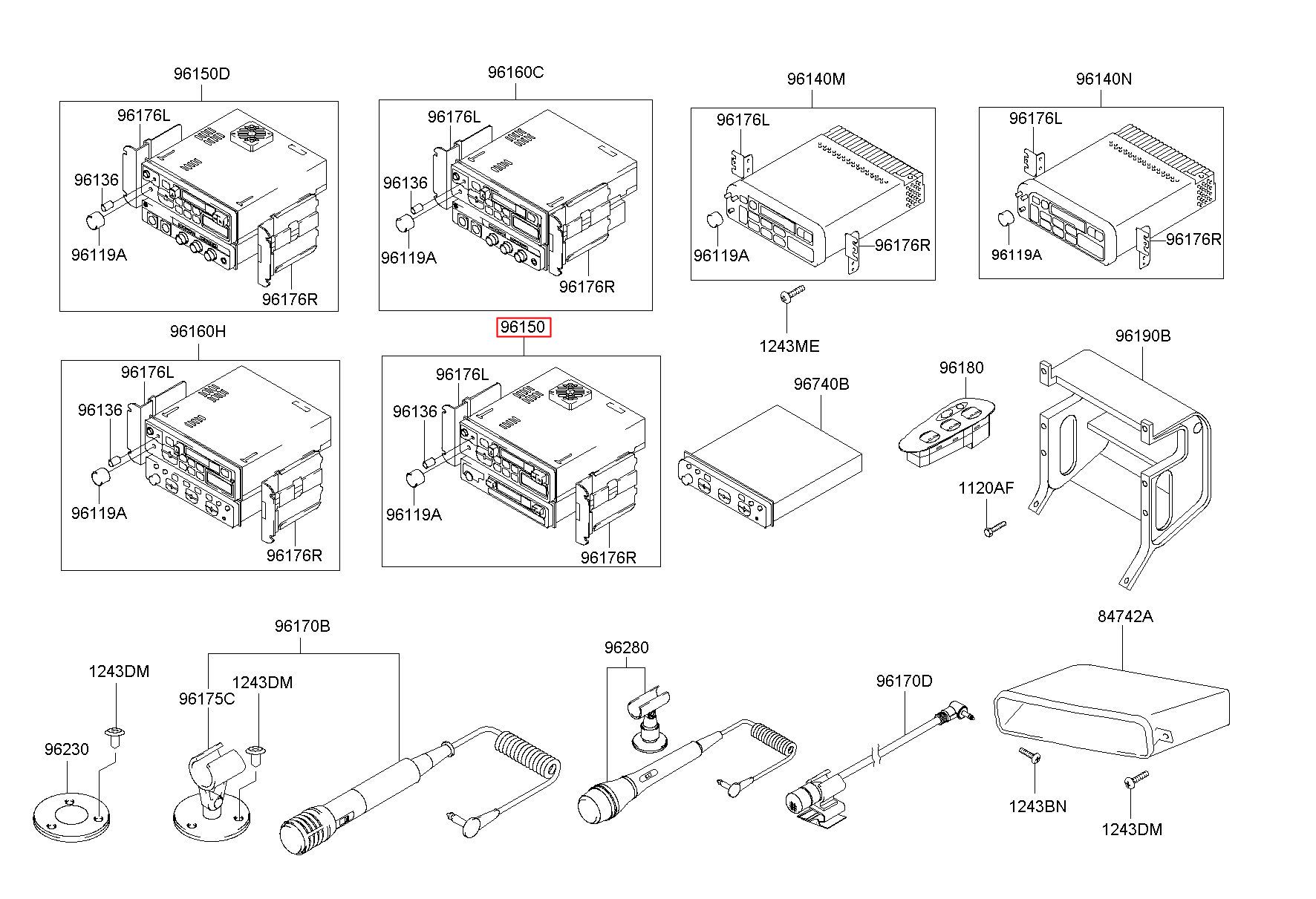 96150D
96176L
96136
96119A
96176R

96160C
96176L
96136
96119A
96176R

96140M
96176L
96119A
96176R
1243ME

96140N
96176L
96119A
96176R

96160H
96176L
96136
96119A
96176R

96150
96176L
96136
96119A
96176R

96740B

96180
1120AF

96190B

96170B
1243DM
96175C
1243DM
96230

96280

96170D

84742A
1243BN
1243DM