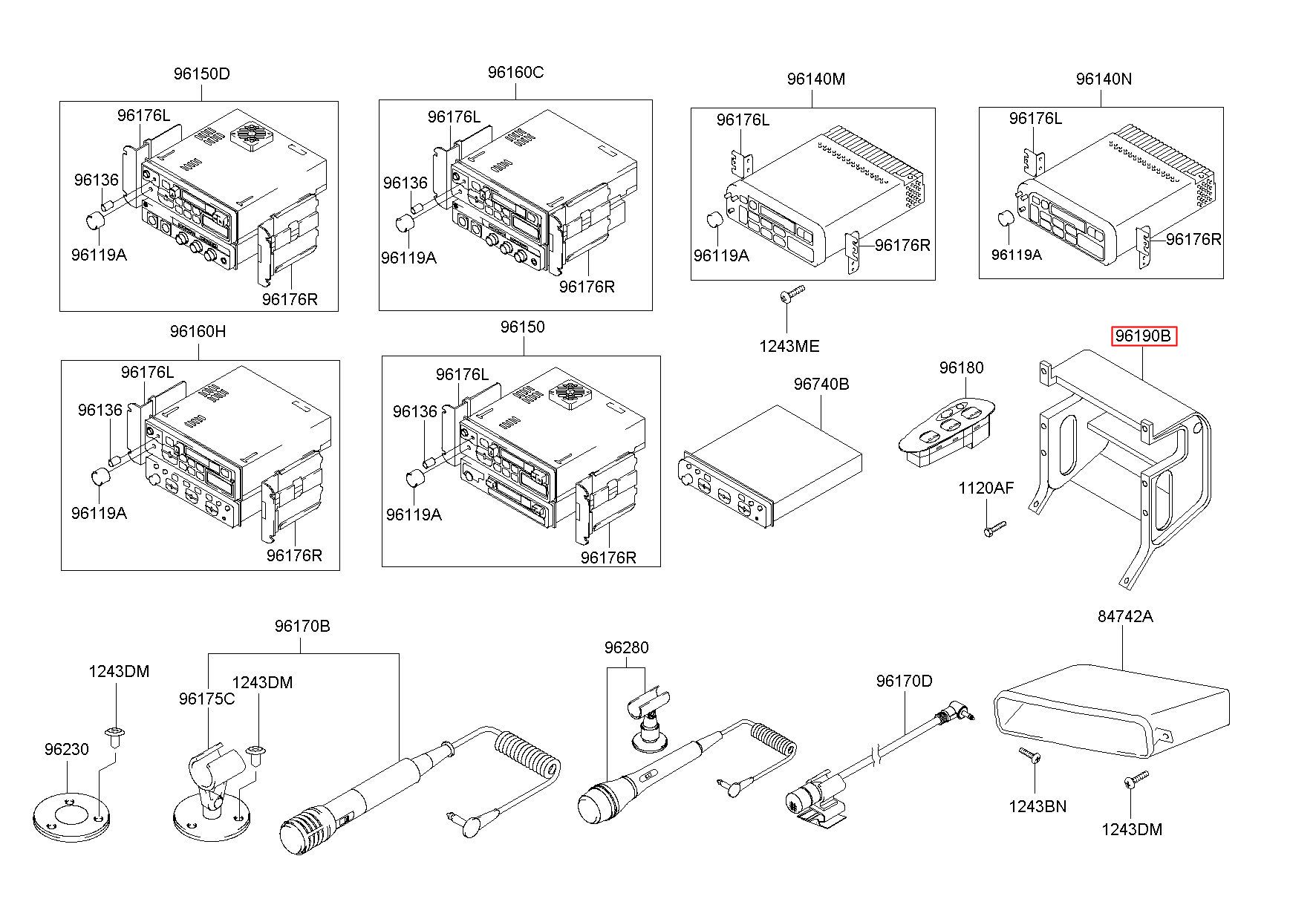 96150D
96176L
96136
96119A
96176R

96160C
96176L
96136
96119A
96176R

96140M
96176L
96119A
96176R
1243ME

96140N
96176L
96119A
96176R

96160H
96176L
96136
96119A
96176R

96150
96176L
96136
96119A
96176R

96740B

96180
1120AF

96190B

96170B
1243DM
96175C
1243DM
96230

96280

96170D

84742A
1243BN
1243DM