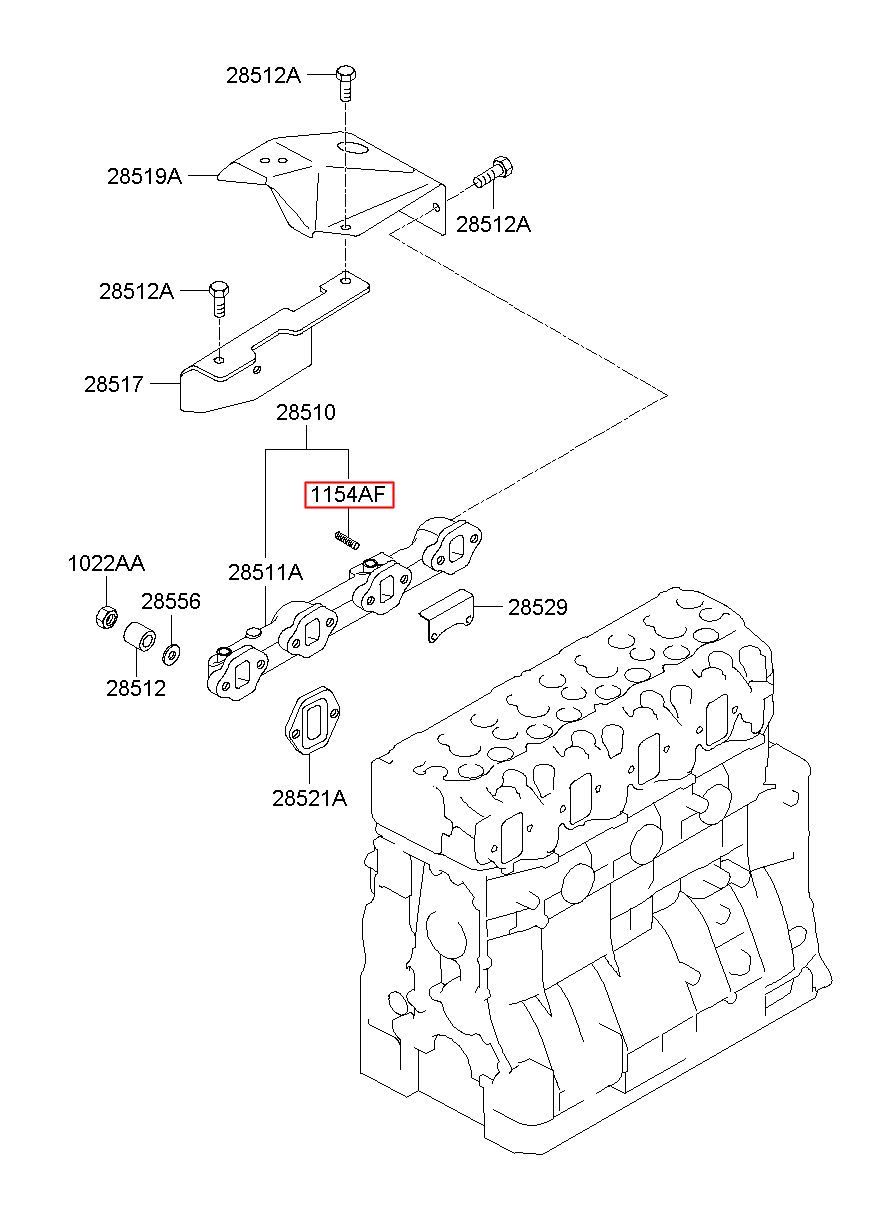 28512A
28519A
28512A
28512A
28517
28510
1154AF
1022AA
28511A
28556
28529
28512
28521A