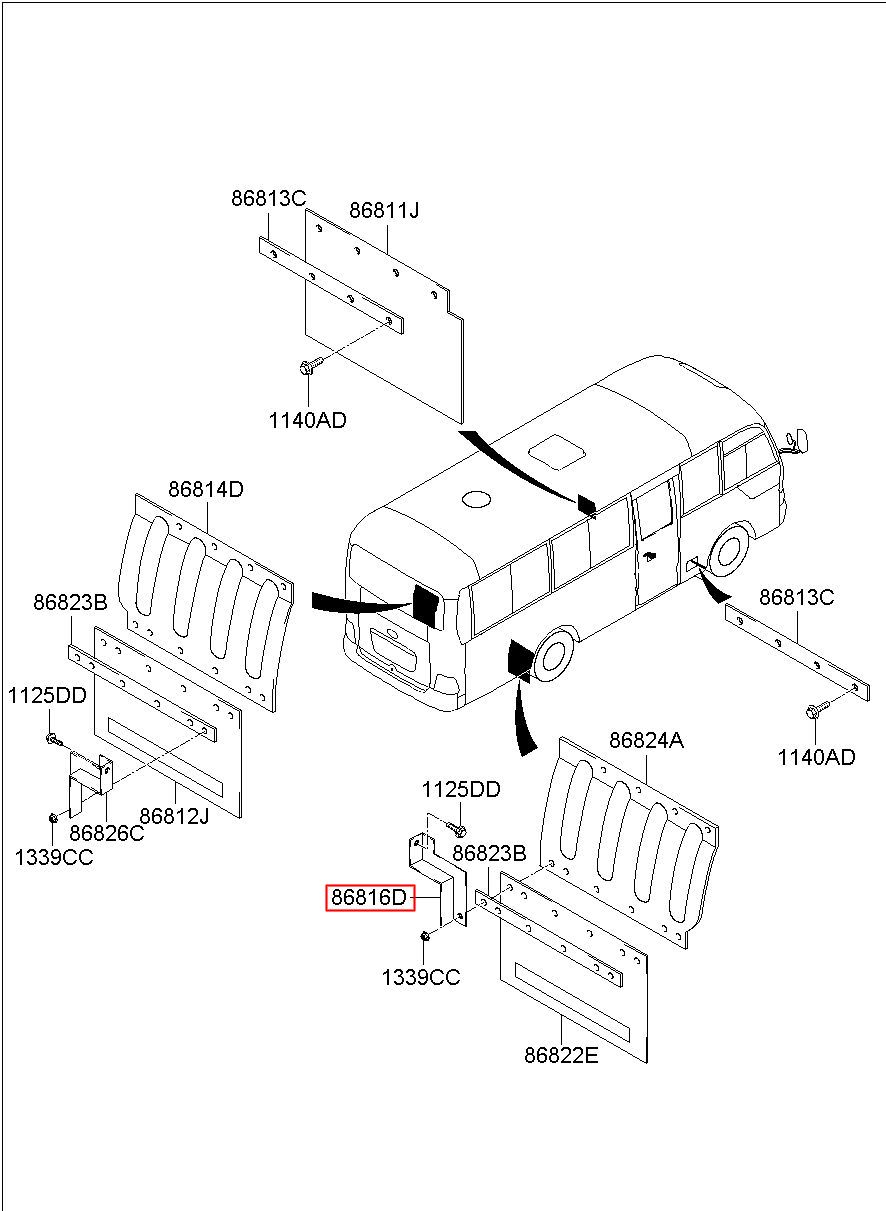 86813C
86811J
1140AD
86814D
86823B
1125DD
86826C
86812J
1339CC
86813C
1140AD
86824A
1125DD
86823B
86816D
1339CC
86822E