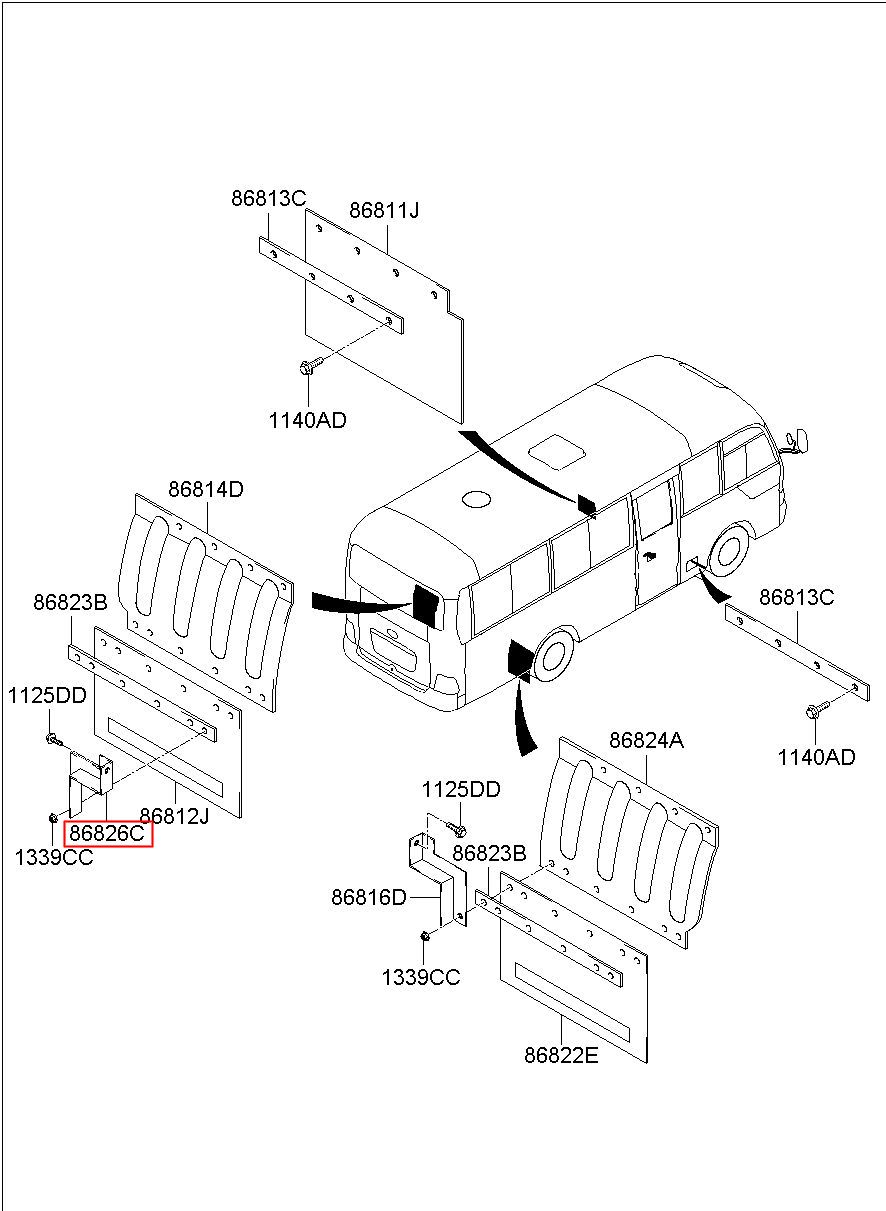 86813C
86811J
1140AD
86814D
86823B
1125DD
86812J
86826C
1339CC
86813C
1140AD
86824A
1125DD
86823B
86816D
1339CC
86822E