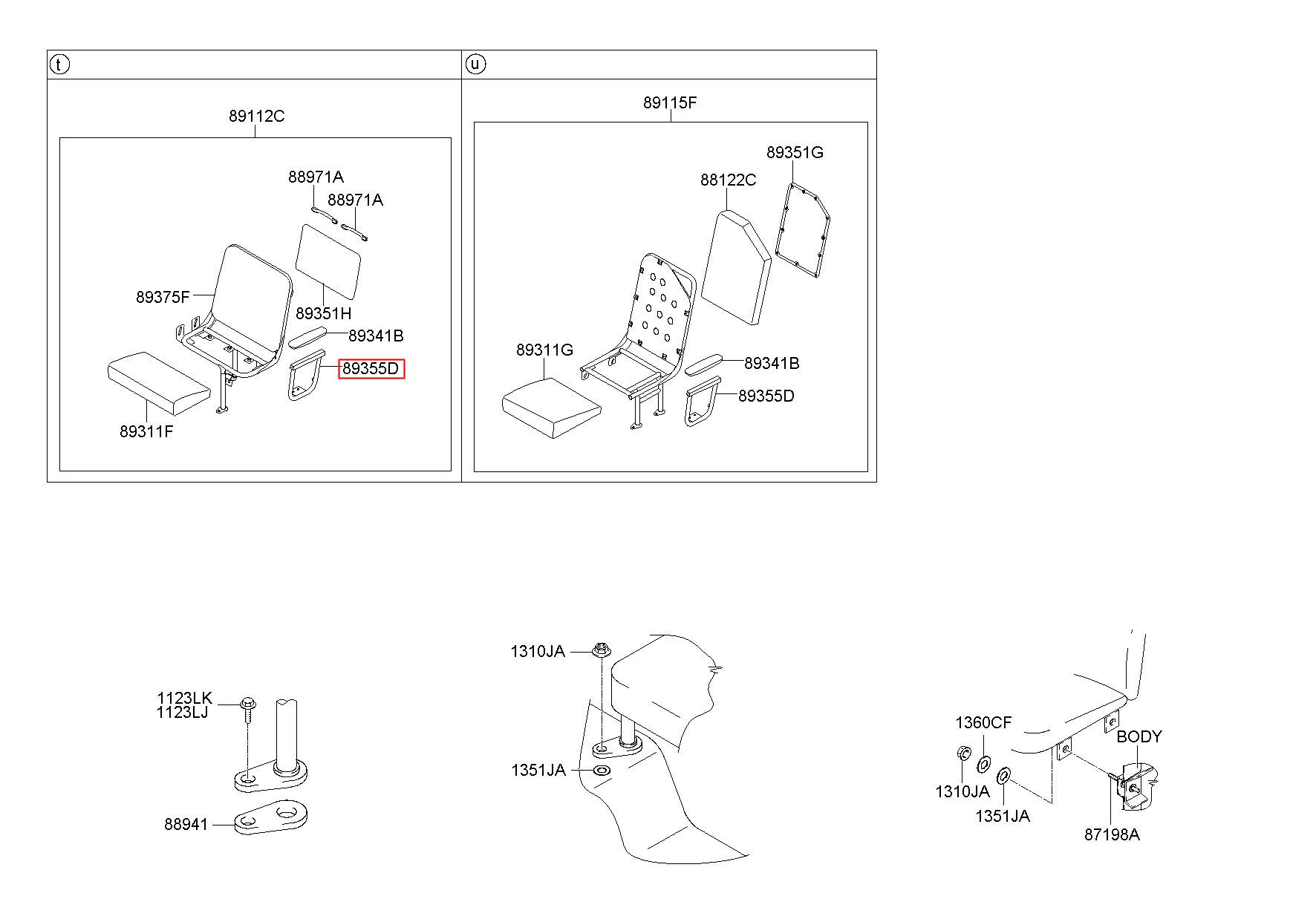 t

89112C

88971A

88971A

89375F

89351H

89341B

89355D

89311F

u

89115F

89351G

88122C

89311G

89341B

89355D

1123LK
1123LJ

88941

1310JA

1351JA

1360CF

BODY

1310JA

1351JA

87198A