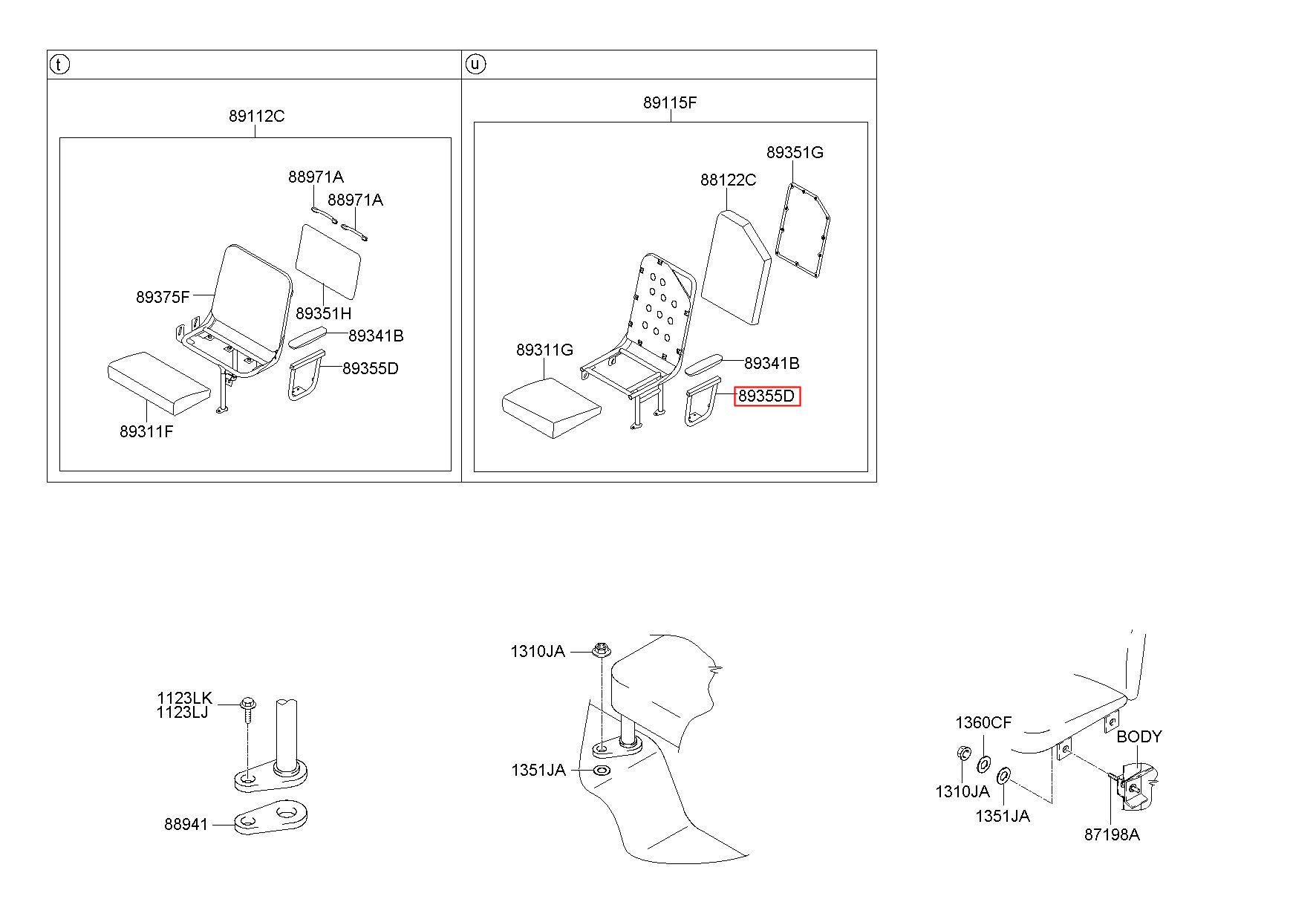 t

89112C

88971A
88971A
89375F
89351H
89341B
89355D
89311F

u

89115F

89351G
88122C
89311G
89341B
89355D

1123LK
1123LJ
88941

1310JA
1351JA

1360CF
BODY
1310JA
1351JA
87198A