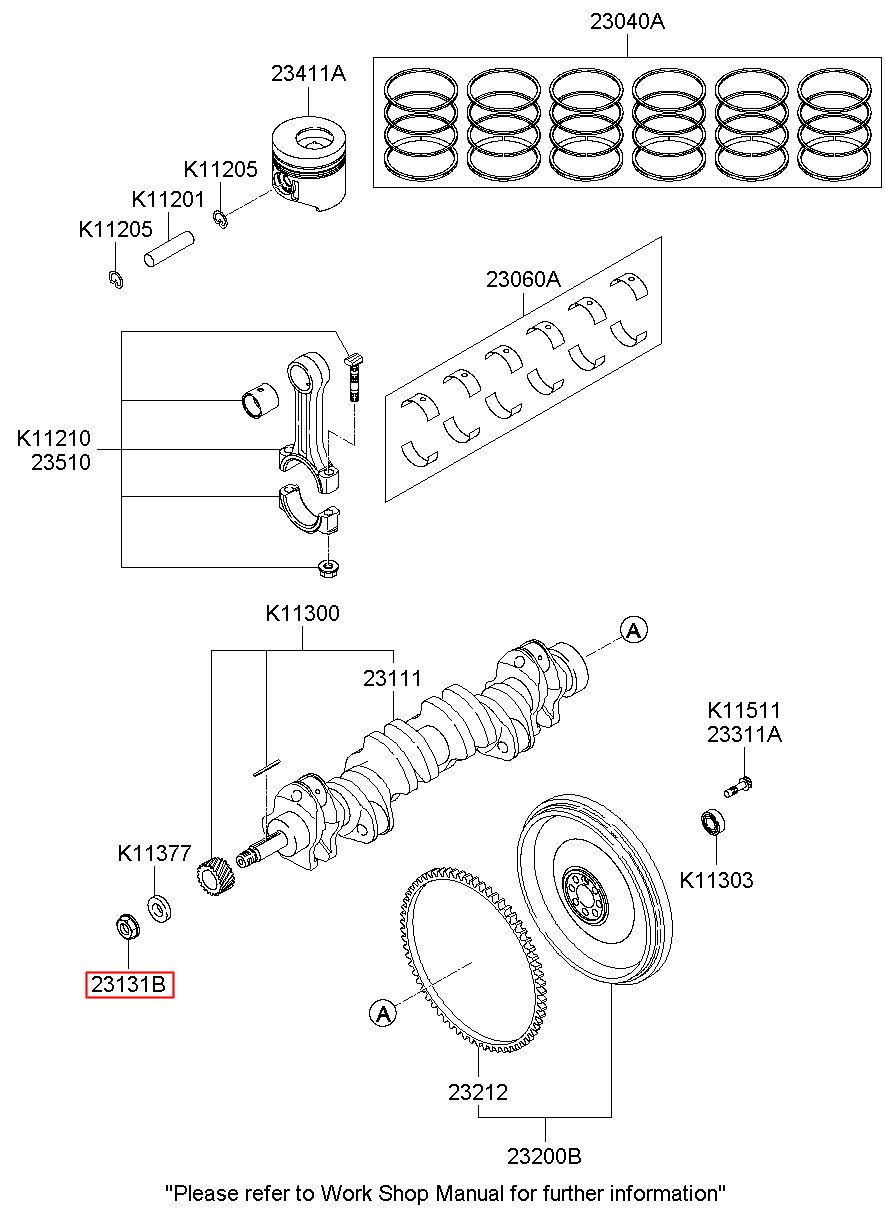 23040A

23411A

K11205

K11201

K11205

23060A

K11210
23510

K11300

A

23111

K11511
23311A

K11377

K11303

23131B

A

23212

23200B

"Please refer to Work Shop Manual for further information"