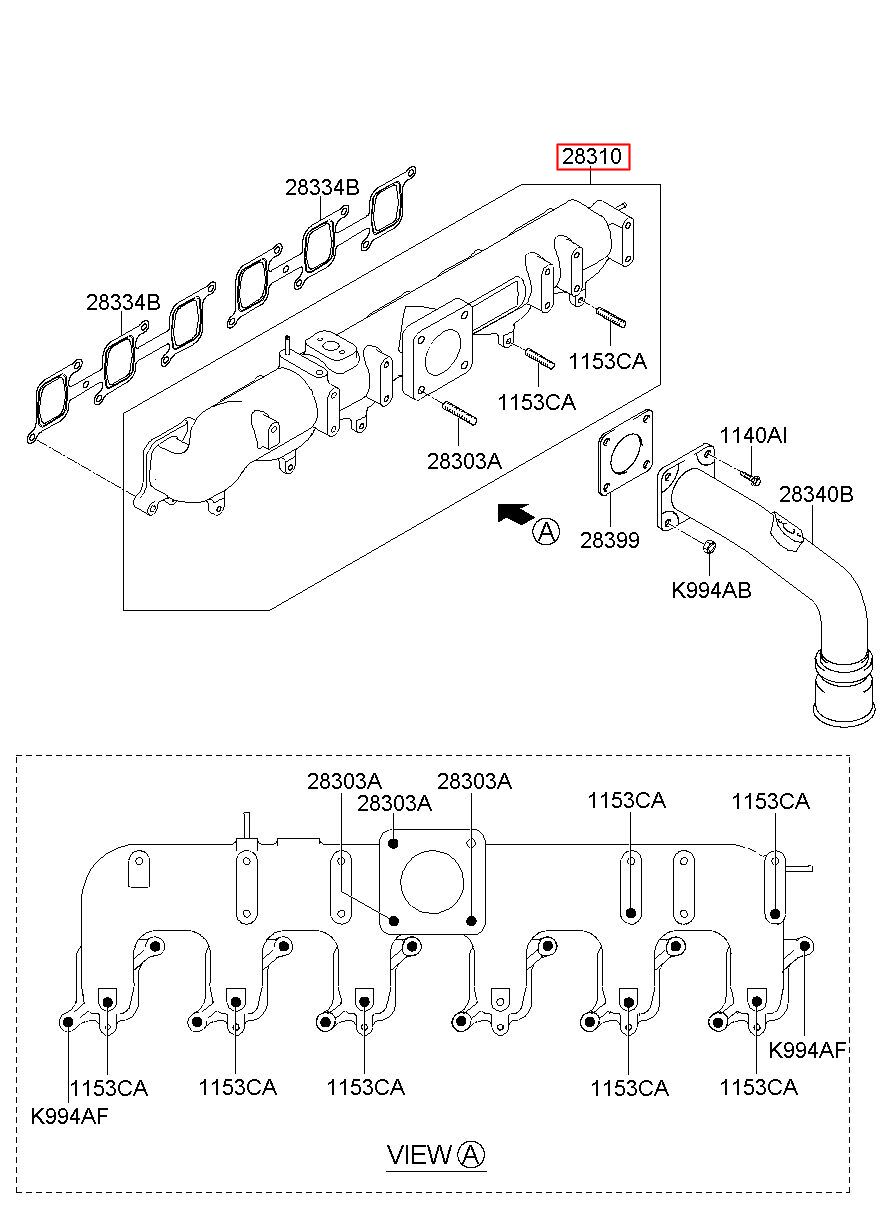 28310

28334B

28334B

1153CA

1153CA

28303A

1140AI

28340B

A

28399

K994AB

28303A

28303A

28303A

1153CA

1153CA

K994AF

1153CA

1153CA

1153CA

1153CA

1153CA

K994AF

VIEW A